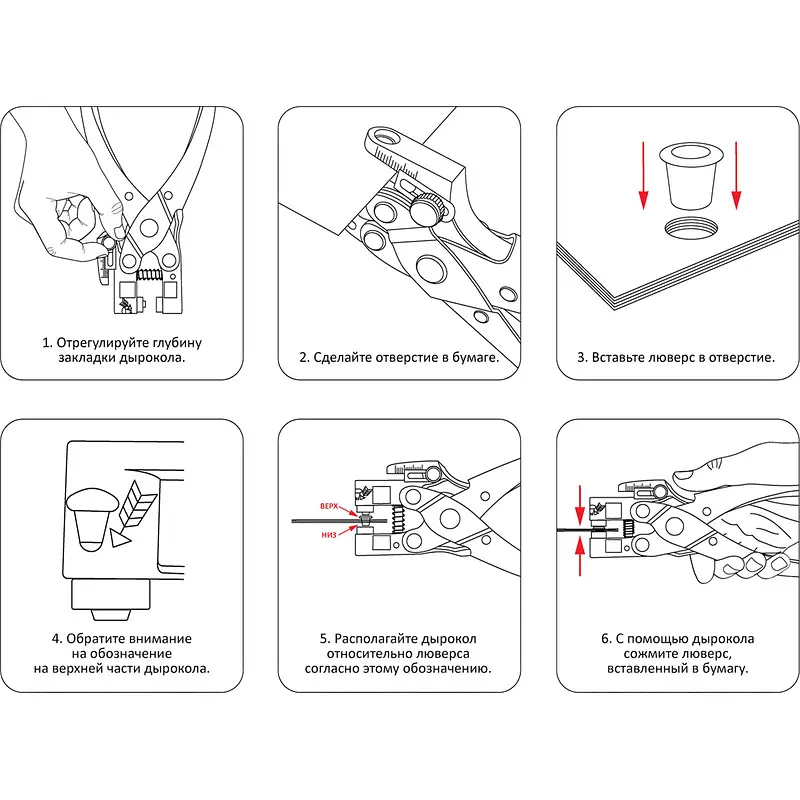 1. Отрегулируйте глубину закладки дырокола.

2. Сделайте отверстие в бумаге.

3. Вставьте люверс в отверстие.

4. Обратите внимание на обозначение на верхней части дырокола.

ВЕРХ
НИЗ

5. Располагайте дырокол относительно люверса согласно этому обозначению.

6. С помощью дырокола сожмите люверс, вставленный в бумагу.