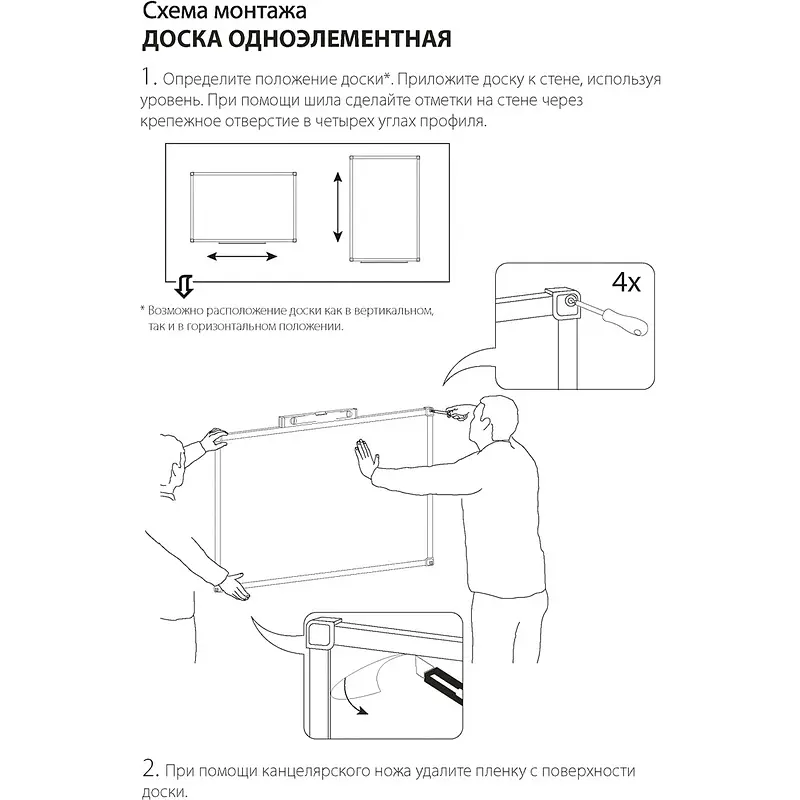 Схема монтажа
ДОСКА ОДНОЭЛЕМЕНТНАЯ

1. Определите положение доски*. Приложите доску к стене, используя уровень. При помощи шила сделайте отметки на стене через крепежное отверстие в четырех углах профиля.

* Возможно расположение доски как в вертикальном, так и в горизонтальном положении.

4x

2. При помощи канцелярского ножа удалите пленку с поверхности доски.