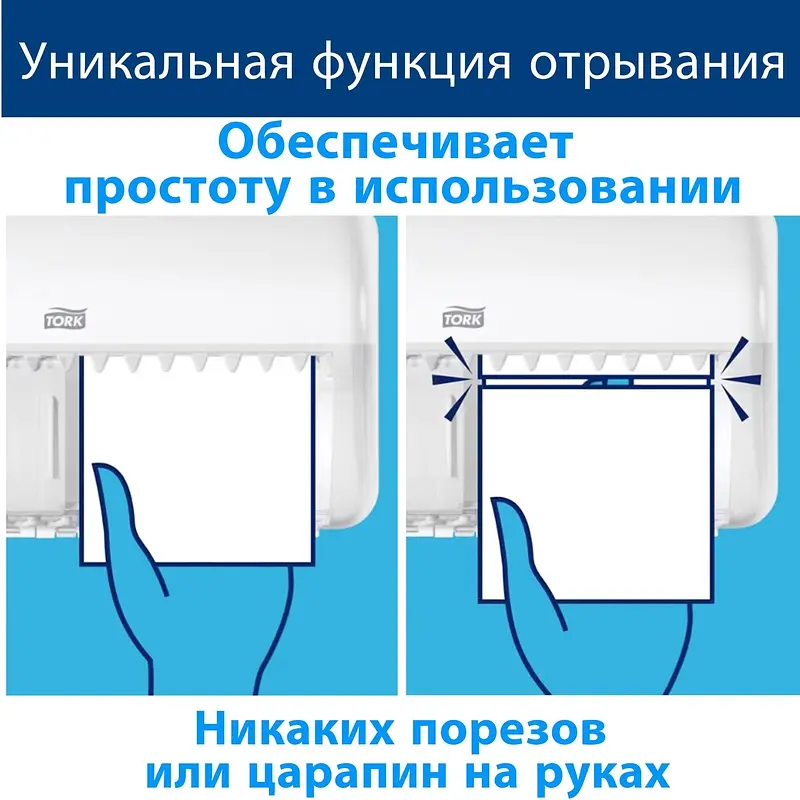 Уникальная функция отрывания

Обеспечивает простоту в использовании

TORK

TORK

Никаких порезов или царапин на руках