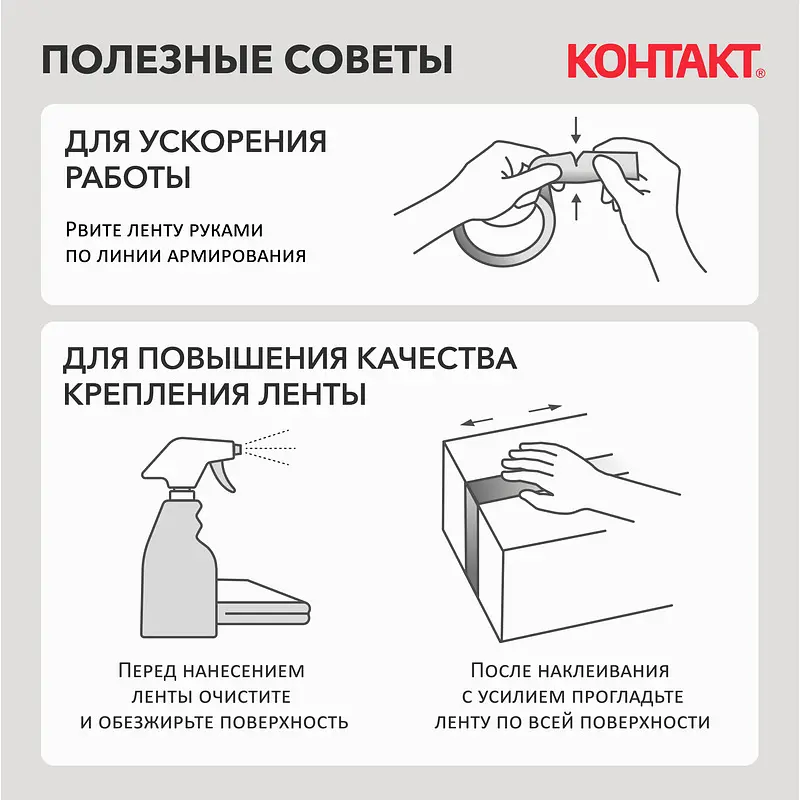 ПОЛЕЗНЫЕ СОВЕТЫ

КОНТАКТ®

ДЛЯ УСКОРЕНИЯ РАБОТЫ

Рвите ленту руками по линии армирования

ДЛЯ ПОВЫШЕНИЯ КАЧЕСТВА КРЕПЛЕНИЯ ЛЕНТЫ

Перед нанесением ленты очистите и обезжирьте поверхность

После наклеивания с усилием прогладьте ленту по всей поверхности