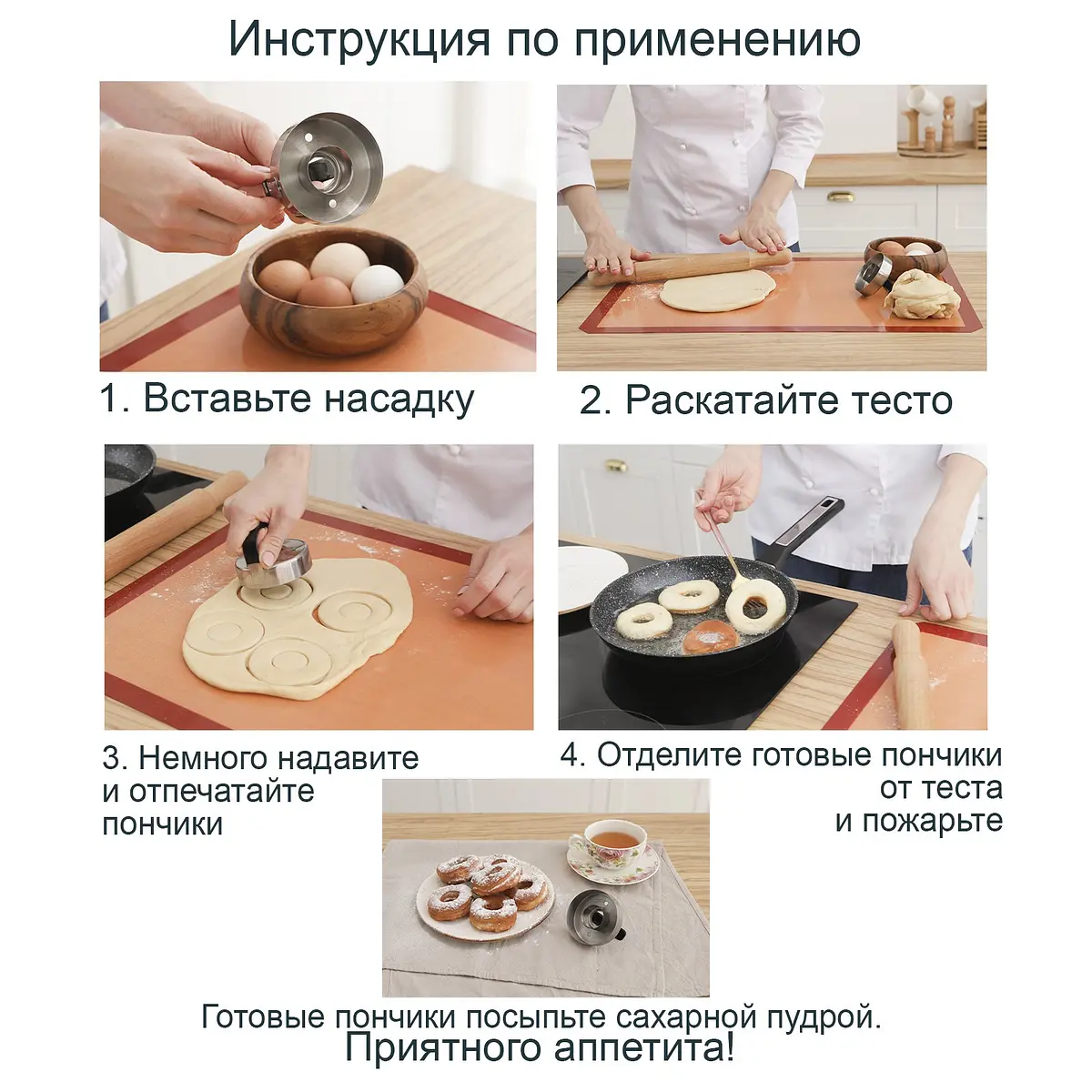 Инструкция по применению

1. Вставьте насадку

2. Раскатайте тесто

3. Немного надавите и отпечатайте пончики

4. Отделите готовые пончики от теста и пожарьте

Готовые пончики посыпьте сахарной пудрой.
Приятного аппетита!