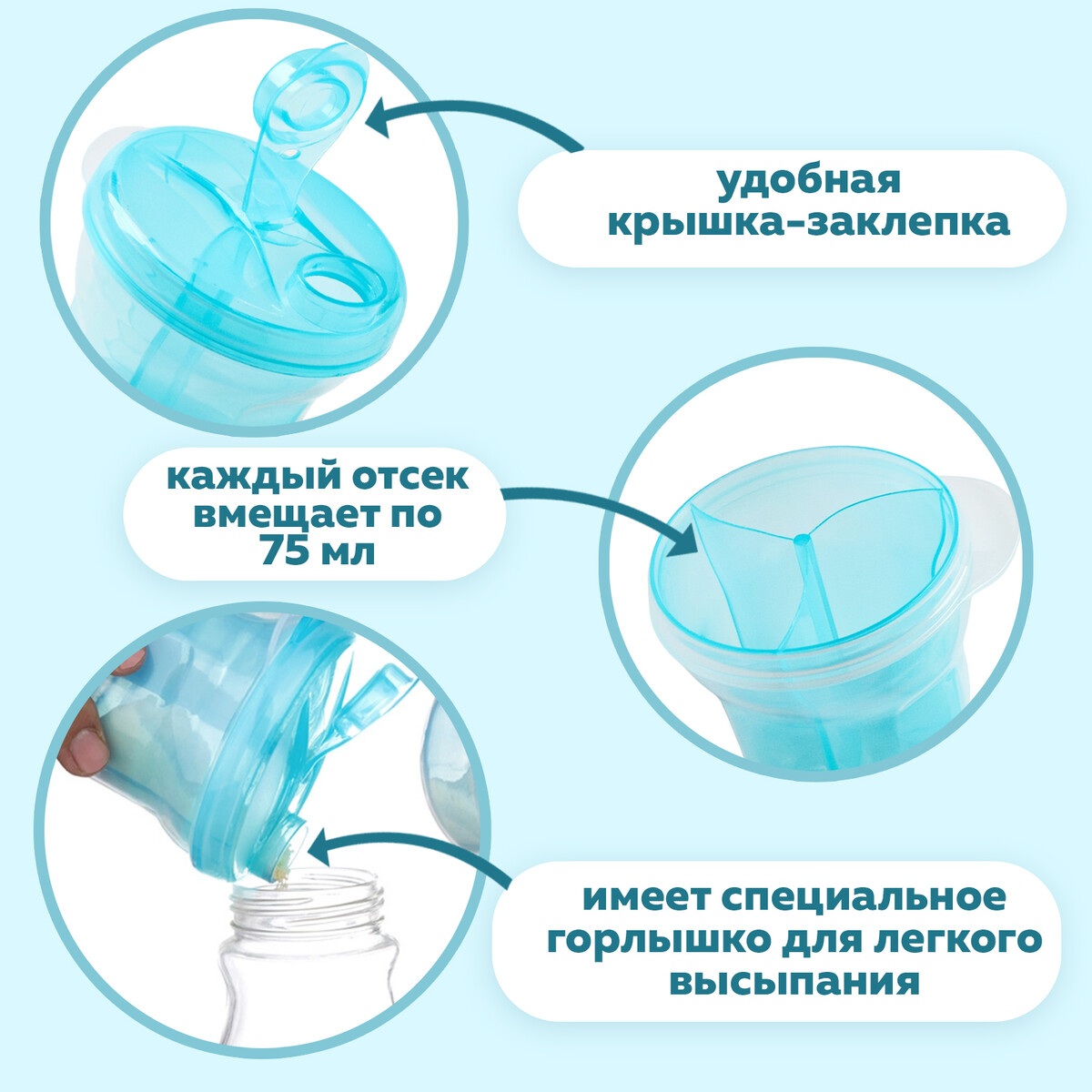 удобная крышка-заклепка

каждый отсек вмещает по 75 мл

имеет специальное горлышко для легкого высыпания