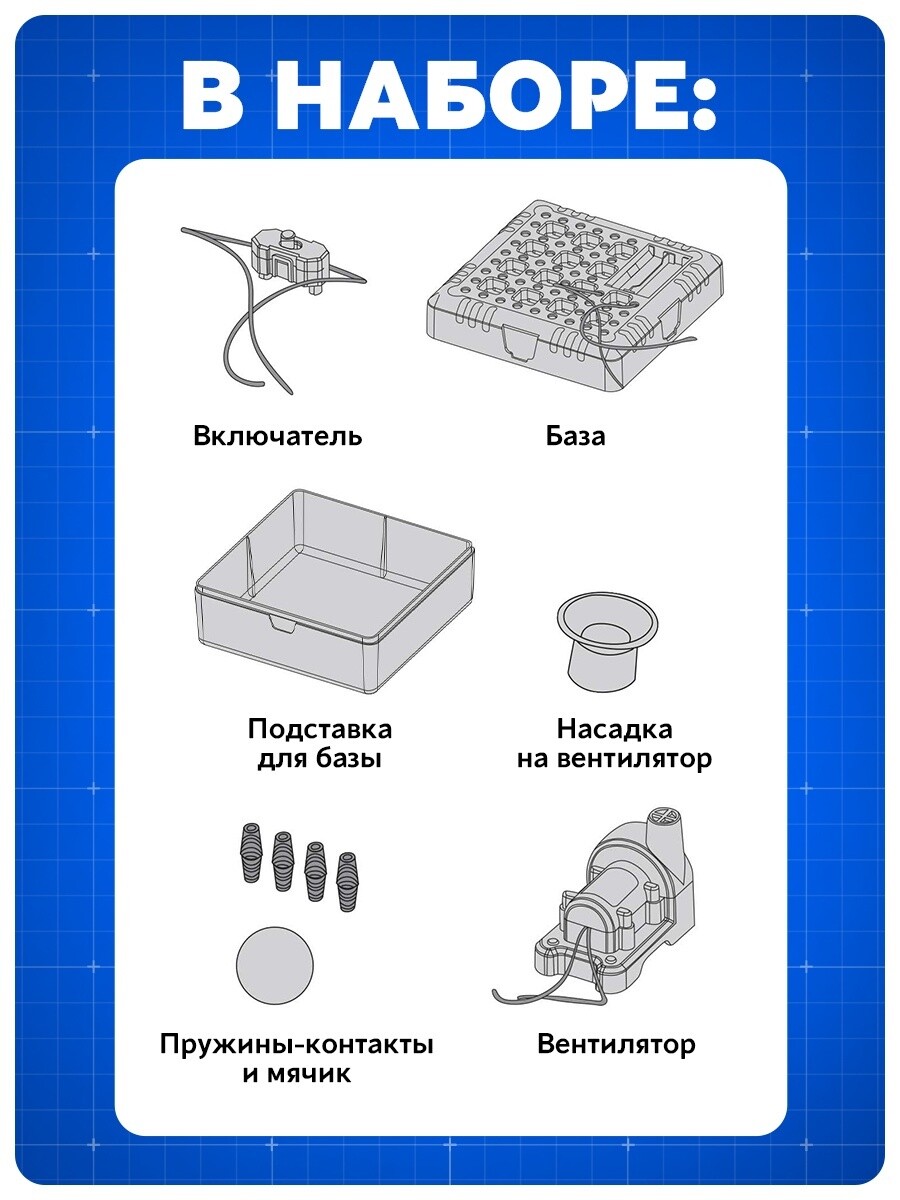 В НАБОРЕ:

Включатель

База

Подставка для базы

Насадка на вентилятор

Пружины-контакты и мячик

Вентилятор