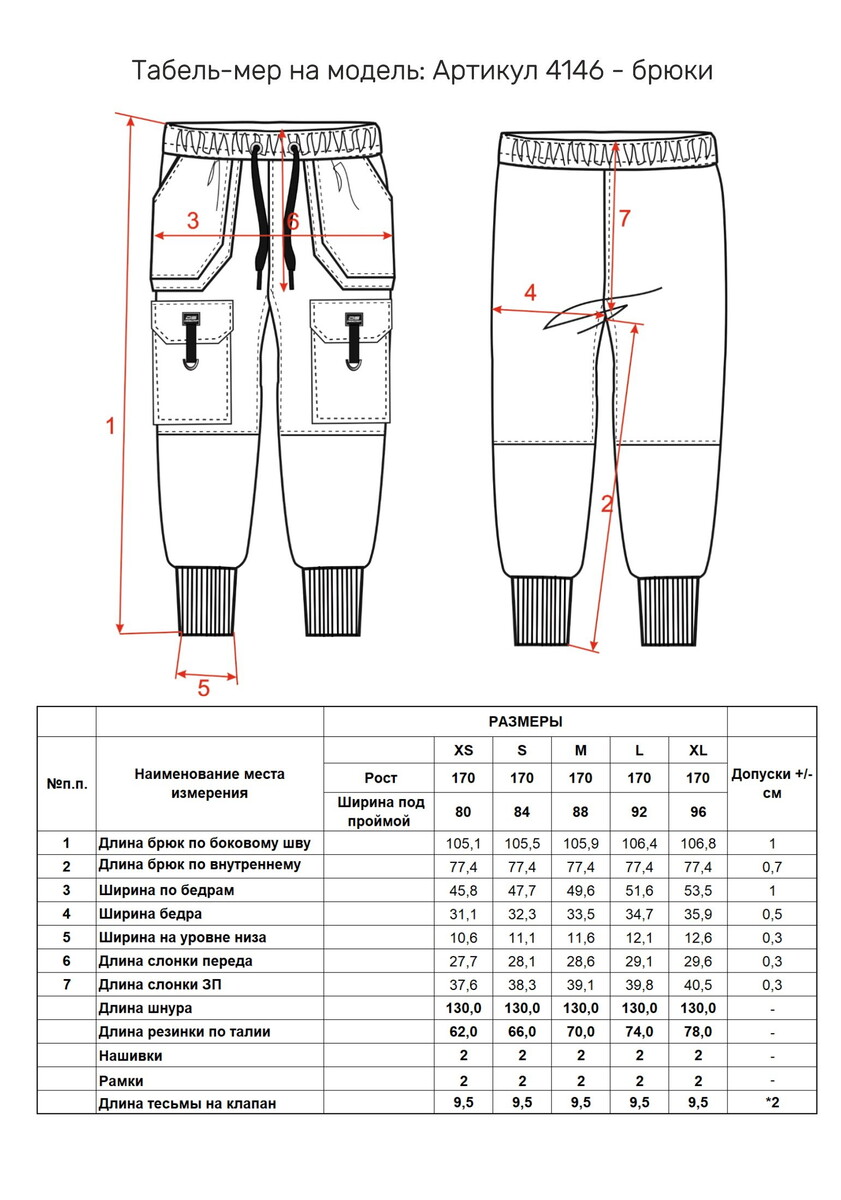 Табель-мер на модель: Артикул 4146 - брюки

3
6
1
5
7
4
2

| №п.п. | Наименование места измерения | РАЗМЕРЫ | | | | | | Допуски +/- см |
|---|---|---|---|---|---|---|---|---|
| | | | XS | S | M | L | XL | |
| | | Рост | 170 | 170 | 170 | 170 | 170 | |
| | | Ширина под проймой | 80 | 84 | 88 | 92 | 96 | |
| 1 | Длина брюк по боковому шву | | 105,1 | 105,5 | 105,9 | 106,4 | 106,8 | 1 |
| 2 | Длина брюк по внутреннему | | 77,4 | 77,4 | 77,4 | 77,4 | 77,4 | 0,7 |
| 3 | Ширина по бедрам | | 45,8 | 47,7 | 49,6 | 51,6 | 53,5 | 1 |
| 4 | Ширина бедра | | 31,1 | 32,3 | 33,5 | 34,7 | 35,9 | 0,5 |
| 5 | Ширина на уровне низа | | 10,6 | 11,1 | 11,6 | 12,1 | 12,6 | 0,3 |
| 6 | Длина слонки переда | | 27,7 | 28,1 | 28,6 | 29,1 | 29,6 | 0,3 |
| 7 | Длина слонки ЗП | | 37,6 | 38,3 | 39,1 | 39,8 | 40,5 | 0,3 |
| | Длина шнура | | 130,0 | 130,0 | 130,0 | 130,0 | 130,0 | - |
| | Длина резинки по талии | | 62,0 | 66,0 | 70,0 | 74,0 | 78,0 | - |
| | Нашивки | | 2 | 2 | 2 | 2 | 2 | - |
| | Рамки | | 2 | 2 | 2 | 2 | 2 | - |
| | Длина тесьмы на клапан | | 9,5 | 9,5 | 9,5 | 9,5 | 9,5 | *2 |