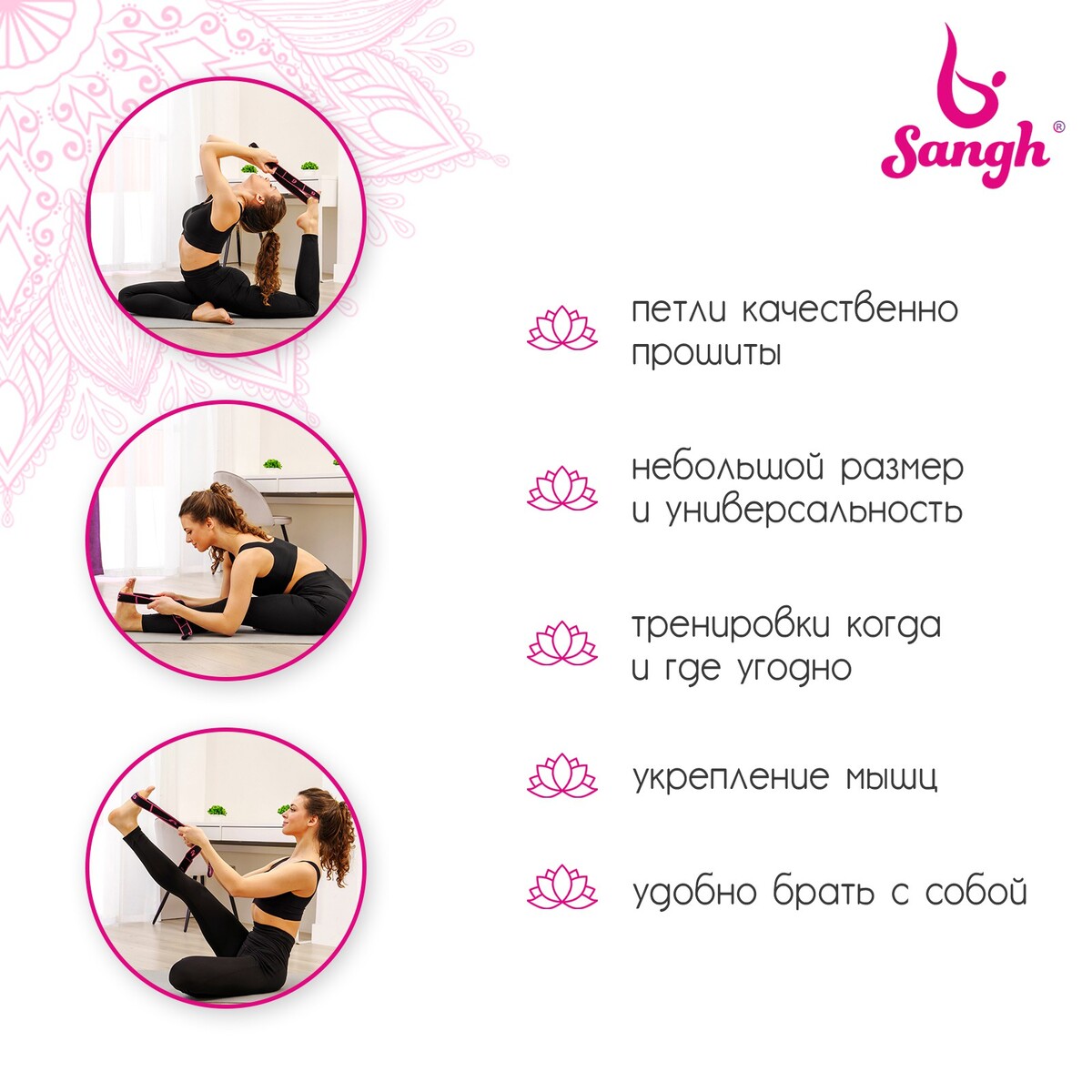 Sangh®

петли качественно прошиты

небольшой размер и универсальность

тренировки когда и где угодно

укрепление мышц

удобно брать с собой