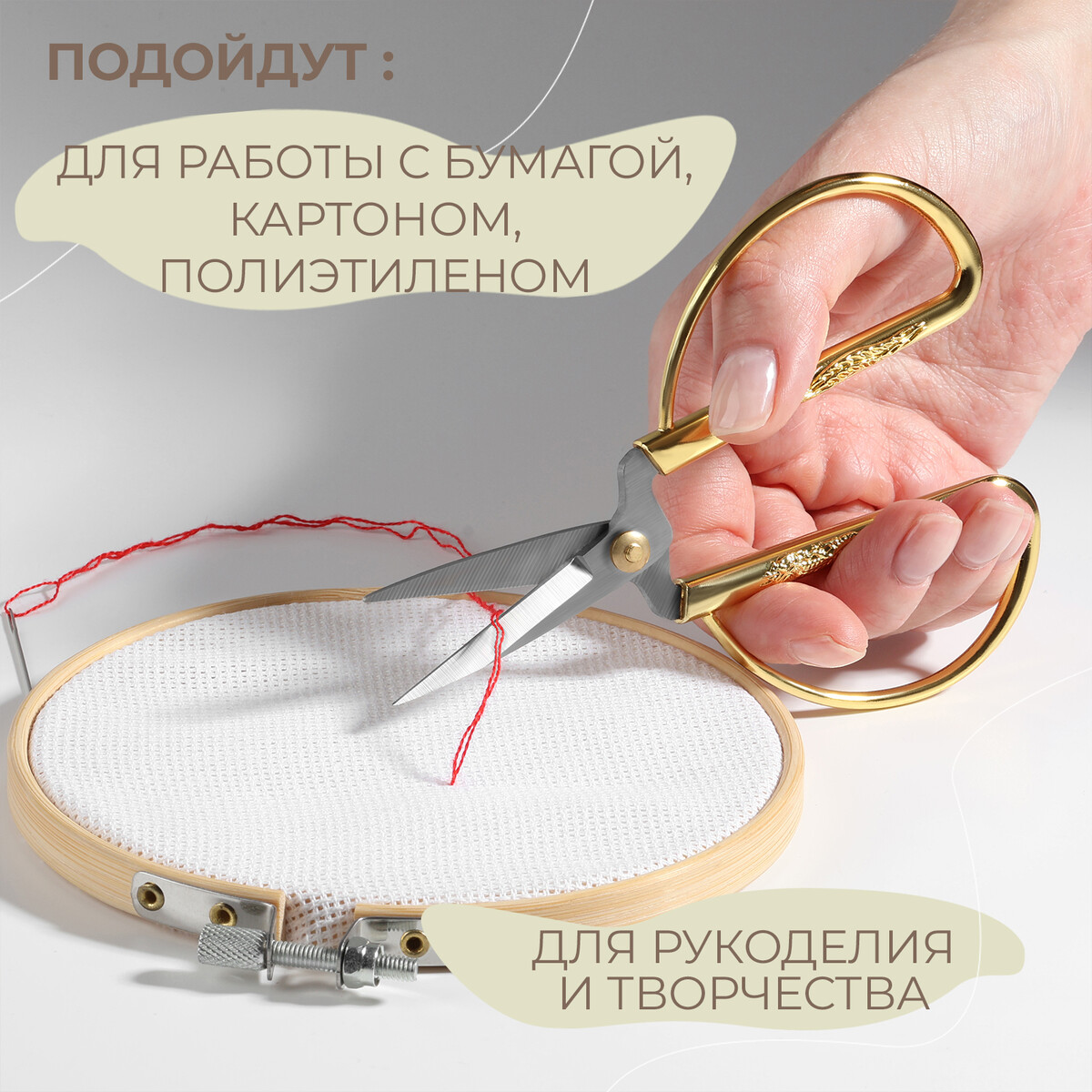 ПОДОЙДУТ :

ДЛЯ РАБОТЫ С БУМАГОЙ, КАРТОНОМ, ПОЛИЭТИЛЕНОМ

ДЛЯ РУКОДЕЛИЯ И ТВОРЧЕСТВА