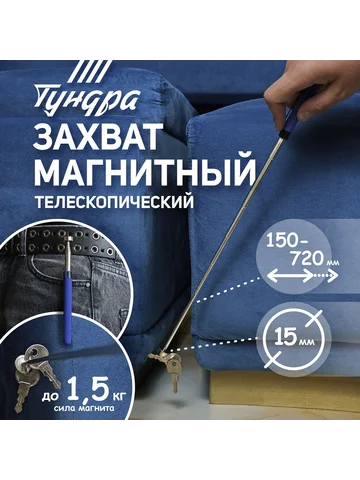 Тундра

ЗАХВАТ МАГНИТНЫЙ

ТЕЛЕСКОПИЧЕСКИЙ

150-720 мм

15 мм

до 1,5 кг

сила магнита