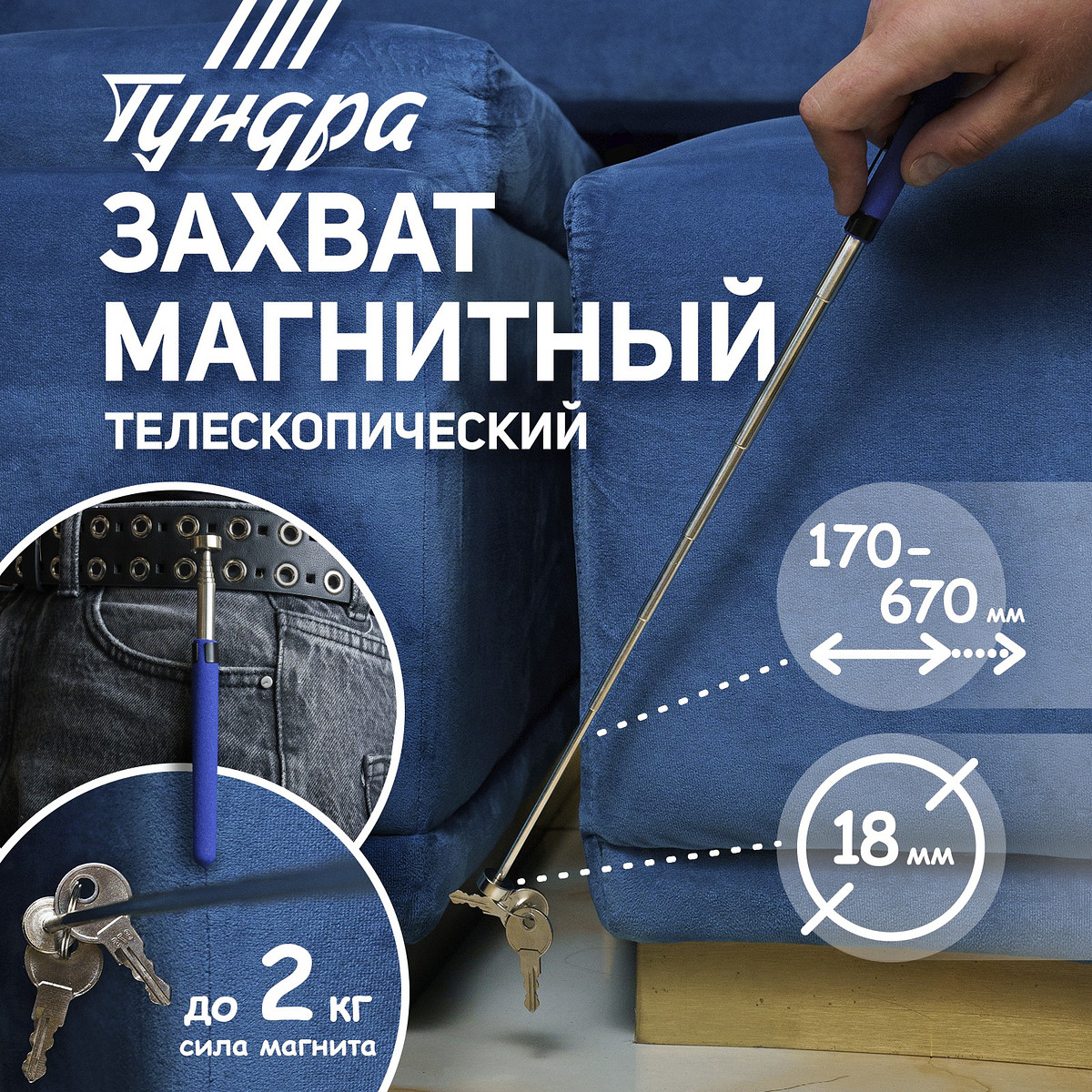 Тундра

ЗАХВАТ МАГНИТНЫЙ

ТЕЛЕСКОПИЧЕСКИЙ

170-670 мм

18 мм

до 2 кг
сила магнита