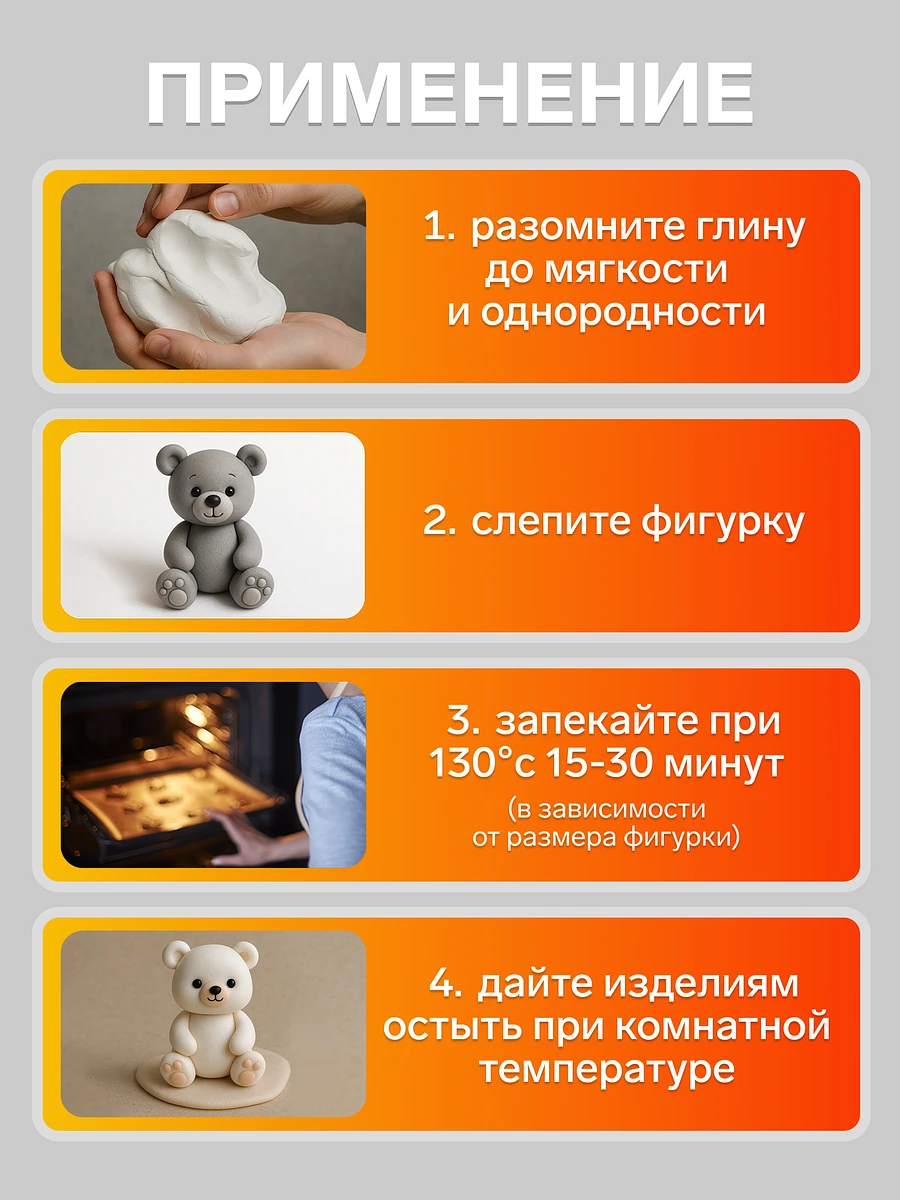 ПРИМЕНЕНИЕ

1. разомните глину до мягкости и однородности

2. слепите фигурку

3. запекайте при 130°с 15-30 минут
(в зависимости от размера фигурки)

4. дайте изделиям остыть при комнатной температуре