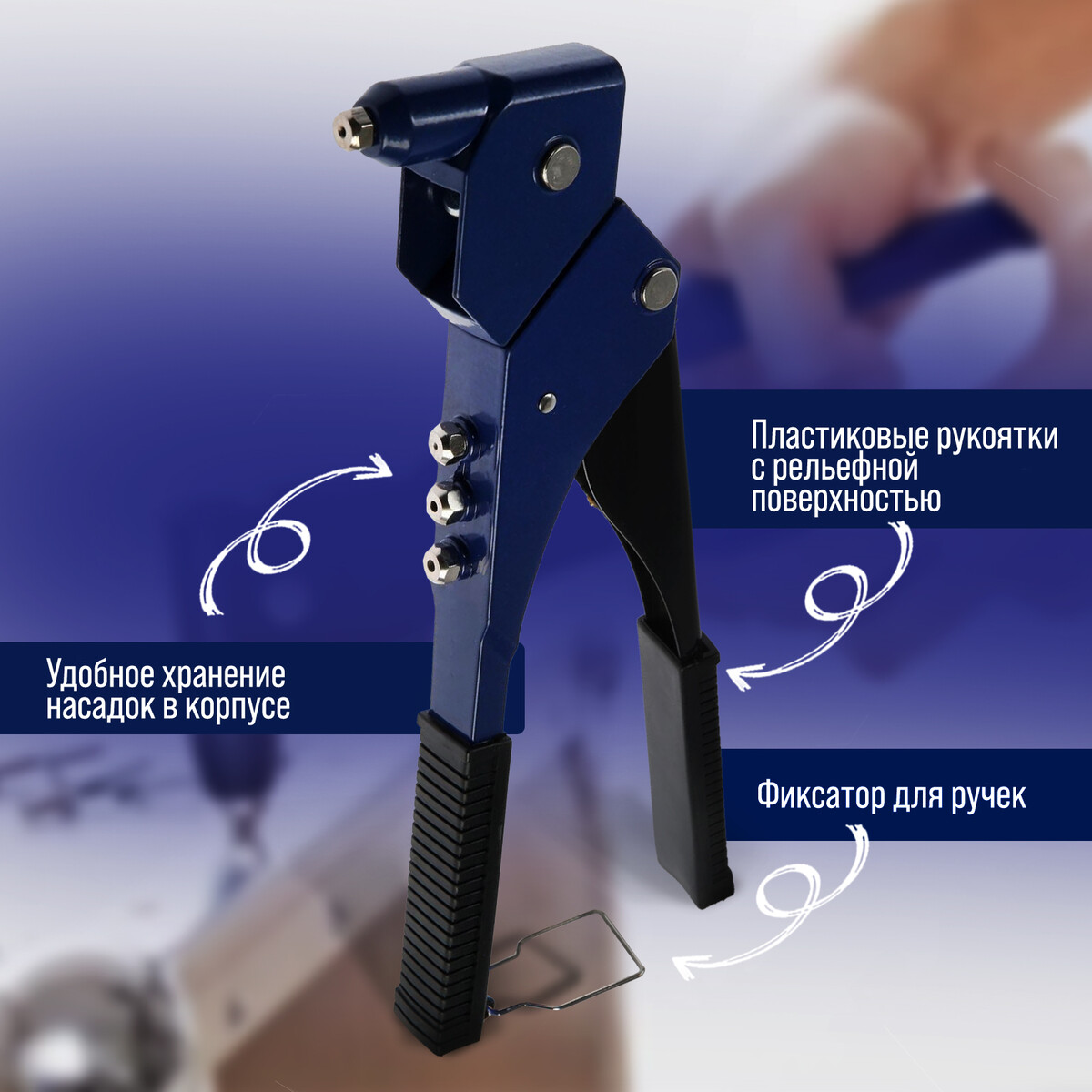 Пластиковые рукоятки с рельефной поверхностью

Удобное хранение насадок в корпусе

Фиксатор для ручек