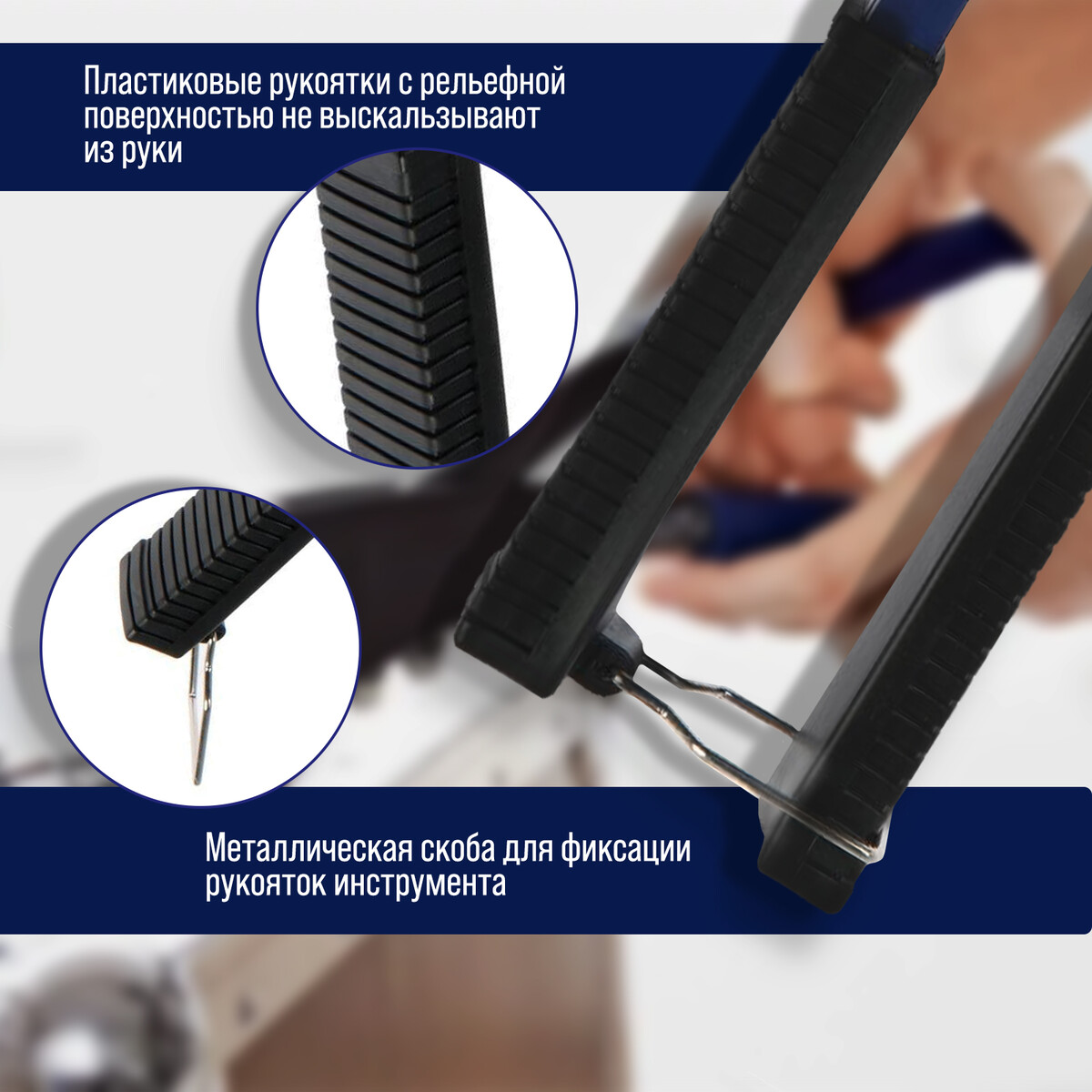 Пластиковые рукоятки с рельефной поверхностью не выскальзывают из руки

Металлическая скоба для фиксации рукояток инструмента