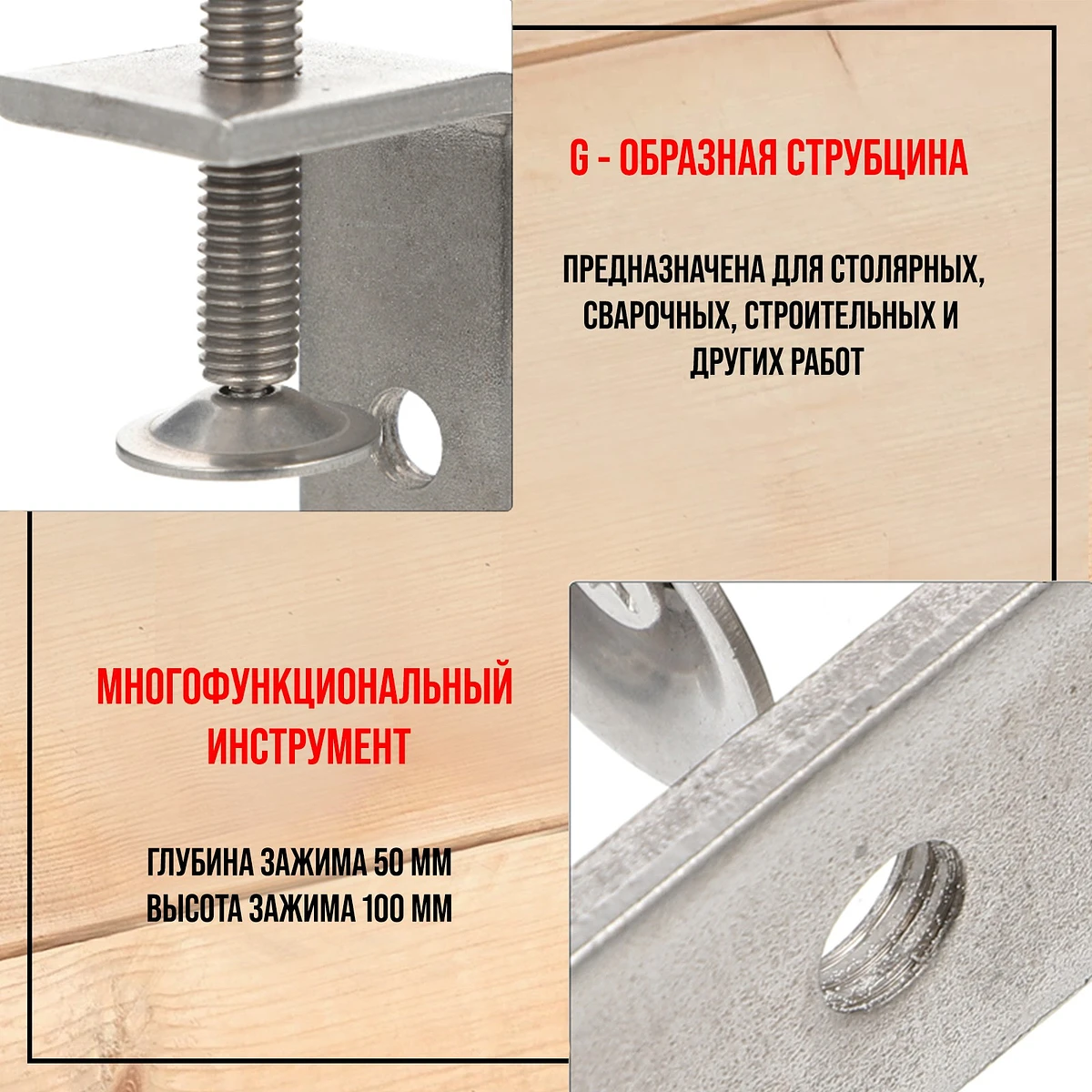 G - ОБРАЗНАЯ СТРУБЦИНА

ПРЕДНАЗНАЧЕНА ДЛЯ СТОЛЯРНЫХ, СВАРОЧНЫХ, СТРОИТЕЛЬНЫХ И ДРУГИХ РАБОТ

МНОГОФУНКЦИОНАЛЬНЫЙ ИНСТРУМЕНТ

ГЛУБИНА ЗАЖИМА 50 ММ
ВЫСОТА ЗАЖИМА 100 ММ