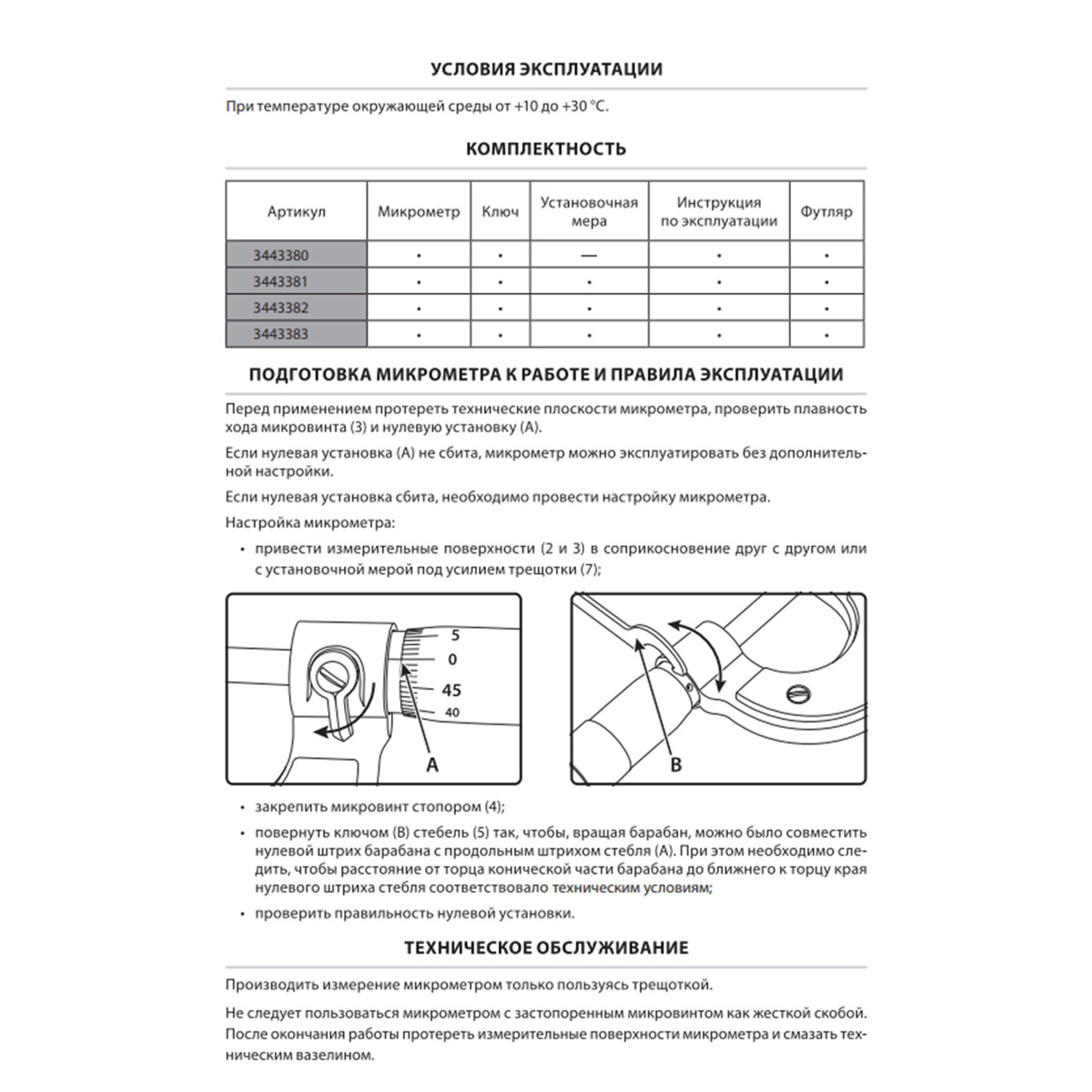 УСЛОВИЯ ЭКСПЛУАТАЦИИ

При температуре окружающей среды от +10 до +30 °С.

КОМПЛЕКТНОСТЬ

| Артикул | Микрометр | Ключ | Установочная мера | Инструкция по эксплуатации | Футляр |
|---|---|---|---|---|---|
| 3443380 | • | • | — | • | • |
| 3443381 | • | • | • | • | • |
| 3443382 | • | • | • | • | • |
| 3443383 | • | • | • | • | • |

ПОДГОТОВКА МИКРОМЕТРА К РАБОТЕ И ПРАВИЛА ЭКСПЛУАТАЦИИ

Перед применением протереть технические плоскости микрометра, проверить плавность хода микровинта (3) и нулевую установку (А).

Если нулевая установка (А) не сбита, микрометр можно эксплуатировать без дополнительной настройки.

Если нулевая установка сбита, необходимо провести настройку микрометра.

Настройка микрометра:

• привести измерительные поверхности (2 и 3) в соприкосновение друг с другом или с установочной мерой под усилием трещотки (7);

5
0
45
40
A

B

• закрепить микровинт стопором (4);

• повернуть ключом (В) стебель (5) так, чтобы, вращая барабан, можно было совместить нулевой штрих барабана с продольным штрихом стебля (А). При этом необходимо следить, чтобы расстояние от торца конической части барабана до ближнего к торцу края нулевого штриха стебля соответствовало техническим условиям;

• проверить правильность нулевой установки.

ТЕХНИЧЕСКОЕ ОБСЛУЖИВАНИЕ

Производить измерение микрометром только пользуясь трещоткой.

Не следует пользоваться микрометром с застопоренным микровинтом как жесткой скобой. После окончания работы протереть измерительные поверхности микрометра и смазать техническим вазелином.