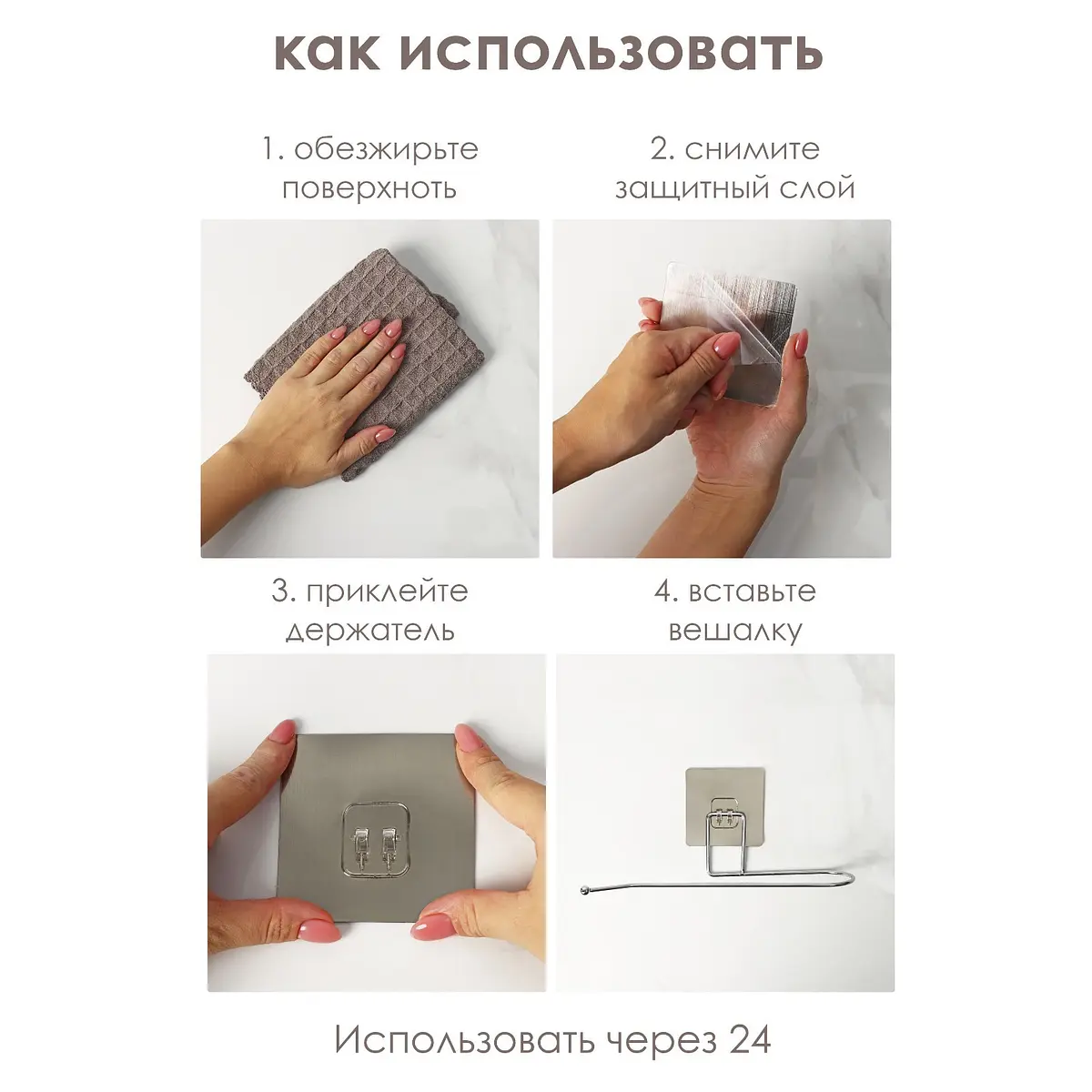 как использовать

1. обезжирьте поверхноть

2. снимите защитный слой

3. приклейте держатель

4. вставьте вешалку

Использовать через 24