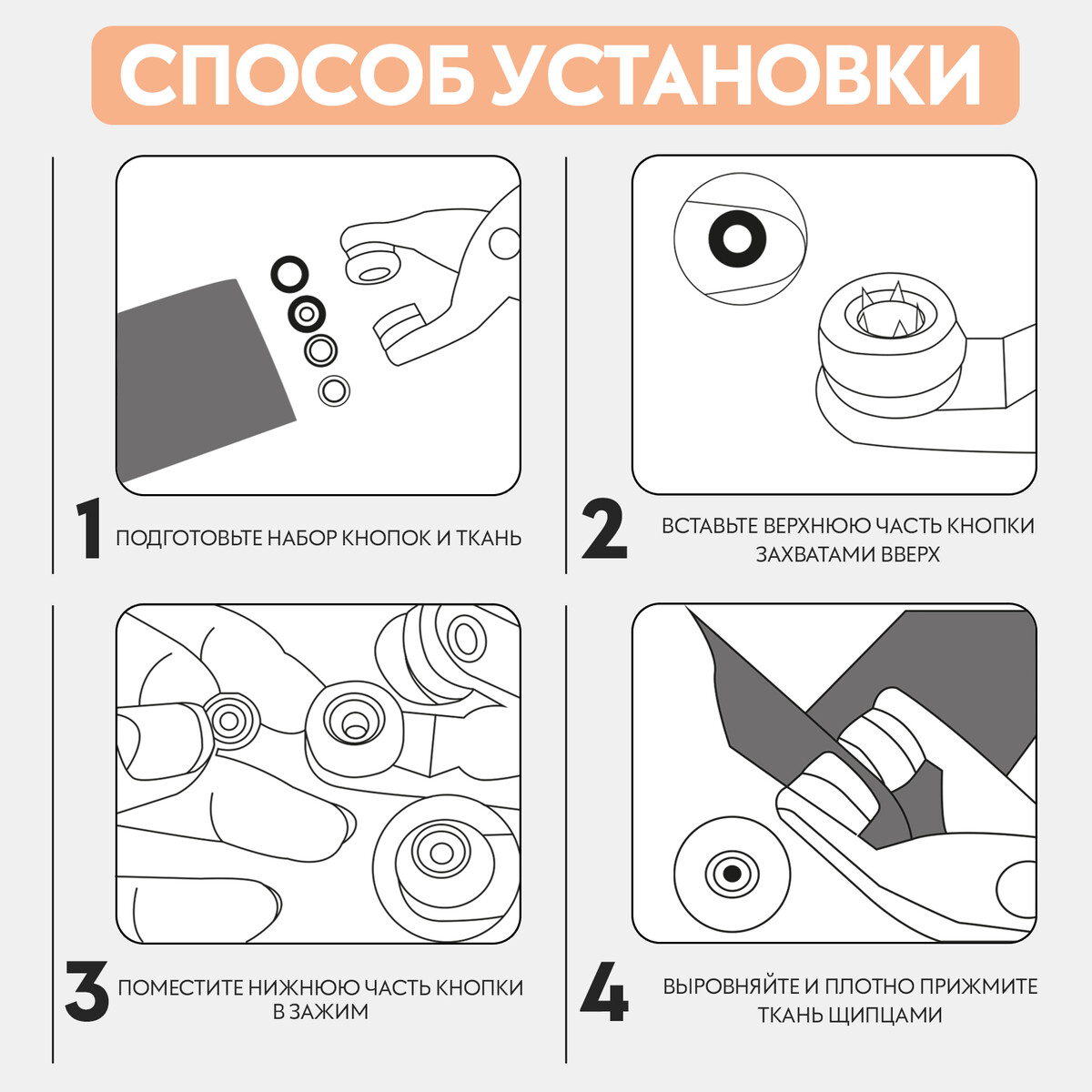 СПОСОБ УСТАНОВКИ

1 ПОДГОТОВЬТЕ НАБОР КНОПОК И ТКАНЬ

2 ВСТАВЬТЕ ВЕРХНЮЮ ЧАСТЬ КНОПКИ ЗАХВАТАМИ ВВЕРХ

3 ПОМЕСТИТЕ НИЖНЮЮ ЧАСТЬ КНОПКИ В ЗАЖИМ

4 ВЫРОВНЯЙТЕ И ПЛОТНО ПРИЖМИТЕ ТКАНЬ ЩИПЦАМИ