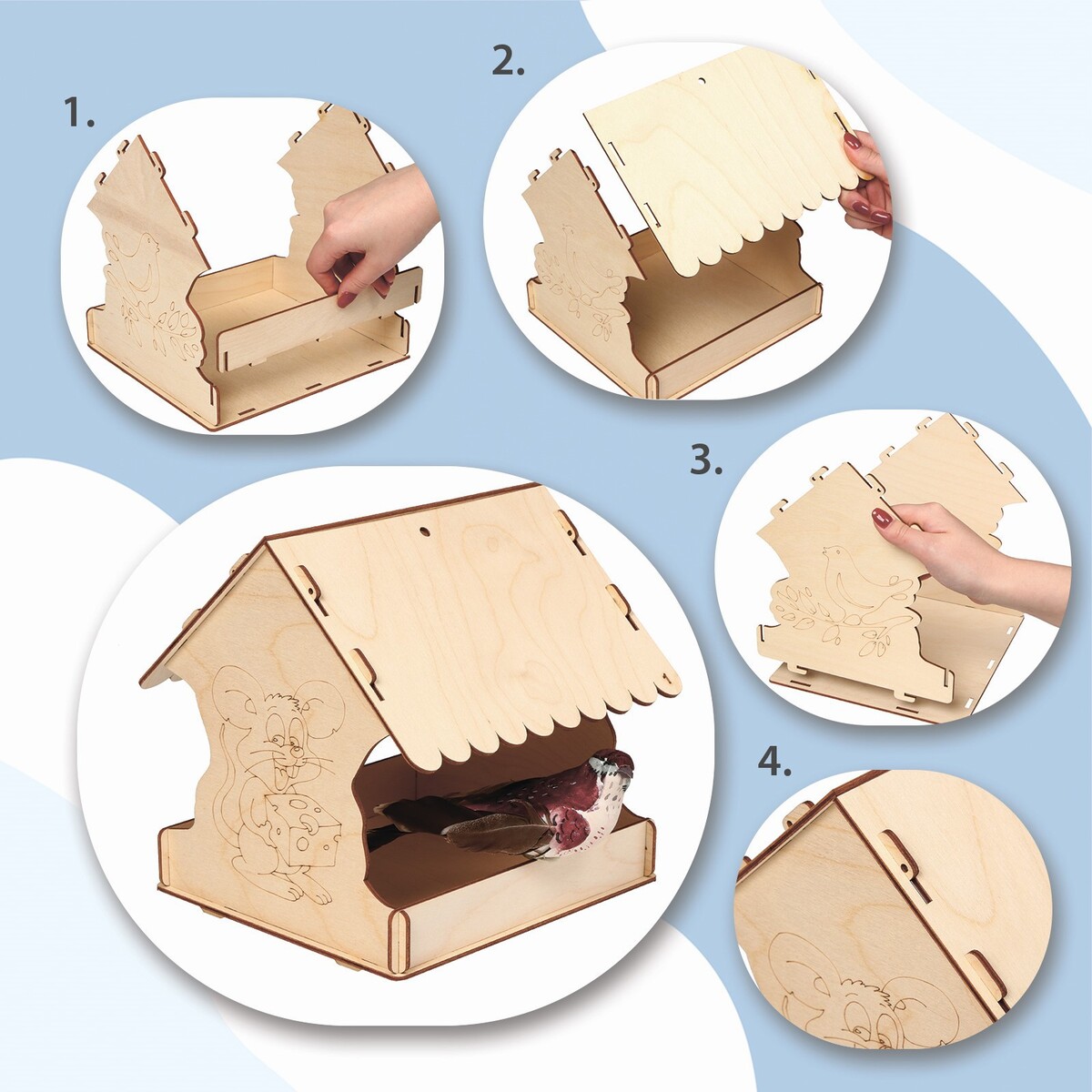 1.

2.

3.

4.