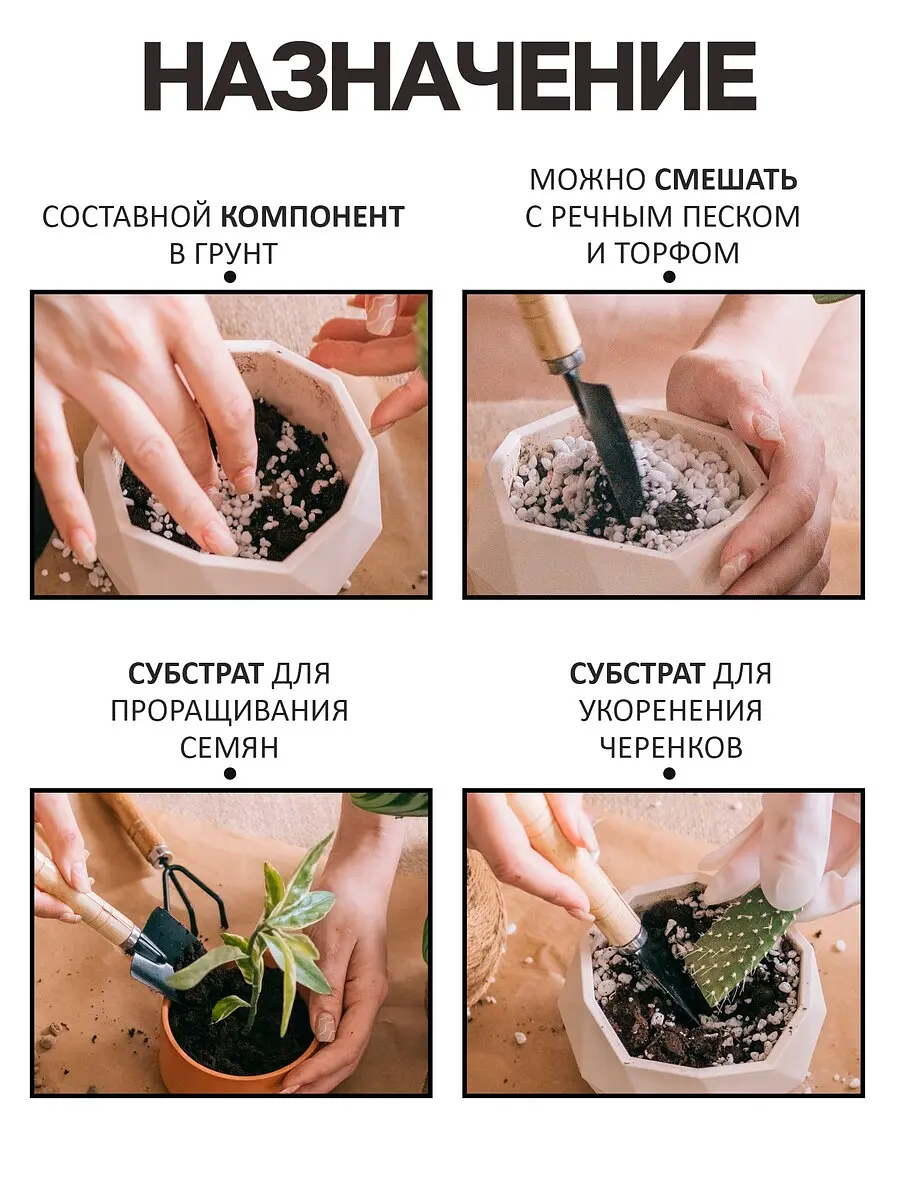 НАЗНАЧЕНИЕ

СОСТАВНОЙ КОМПОНЕНТ В ГРУНТ

МОЖНО СМЕШАТЬ С РЕЧНЫМ ПЕСКОМ И ТОРФОМ

СУБСТРАТ ДЛЯ ПРОРАЩИВАНИЯ СЕМЯН

СУБСТРАТ ДЛЯ УКОРЕНЕНИЯ ЧЕРЕНКОВ