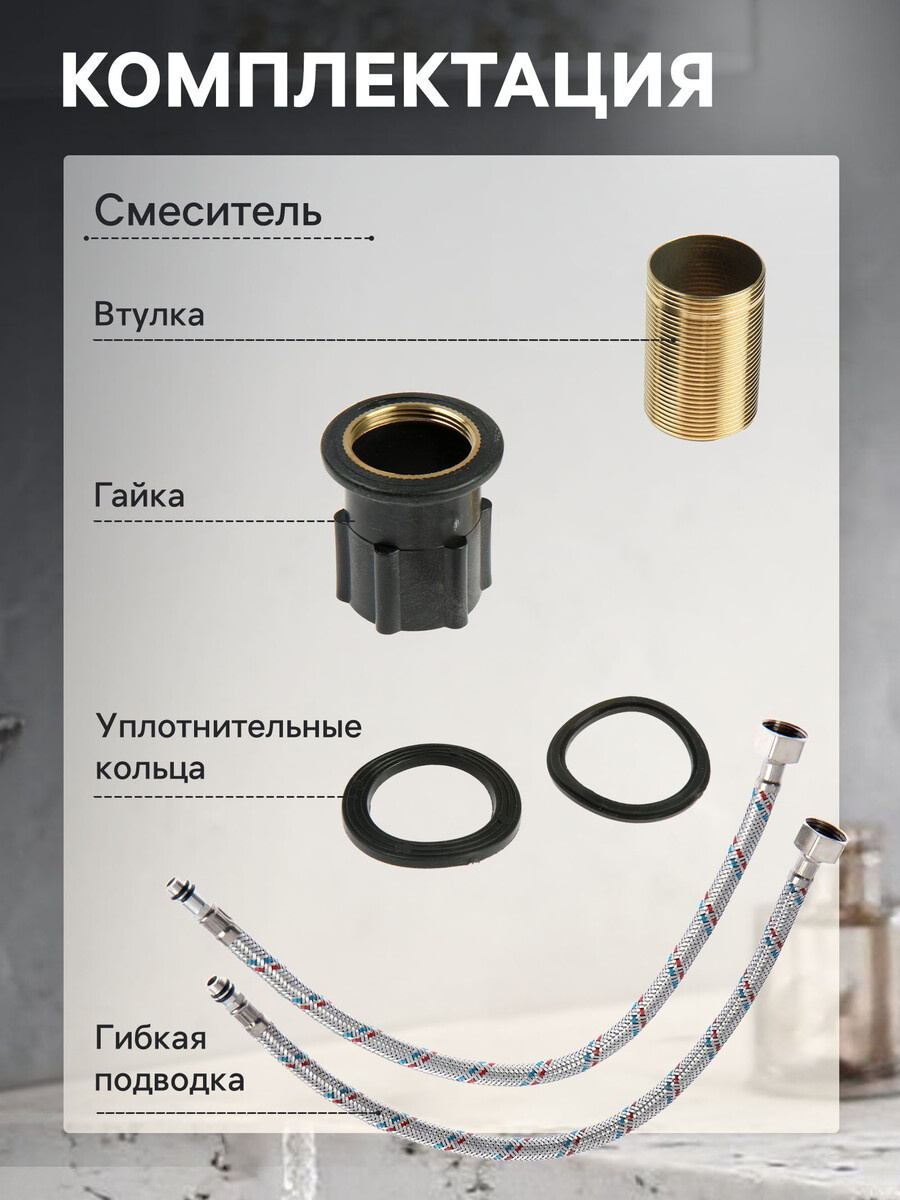 КОМПЛЕКТАЦИЯ

Смеситель

Втулка

Гайка

Уплотнительные кольца

Гибкая подводка