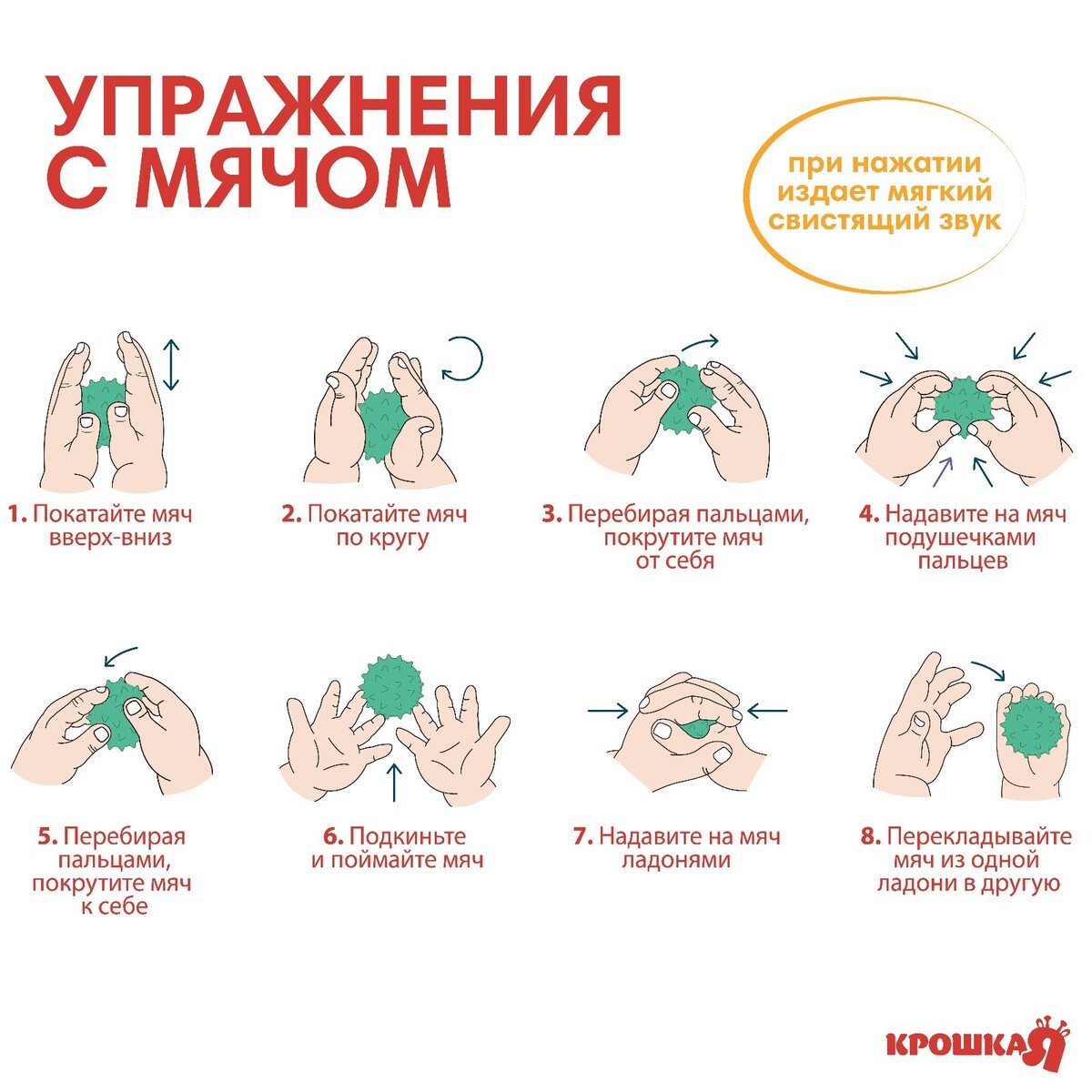 УПРАЖНЕНИЯ С МЯЧОМ

при нажатии издает мягкий свистящий звук

1. Покатайте мяч вверх-вниз

2. Покатайте мяч по кругу

3. Перебирая пальцами, покрутите мяч от себя

4. Надавите на мяч подушечками пальцев

5. Перебирая пальцами, покрутите мяч к себе

6. Подкиньте и поймайте мяч

7. Надавите на мяч ладонями

8. Перекладывайте мяч из одной ладони в другую

КРОШКА Я