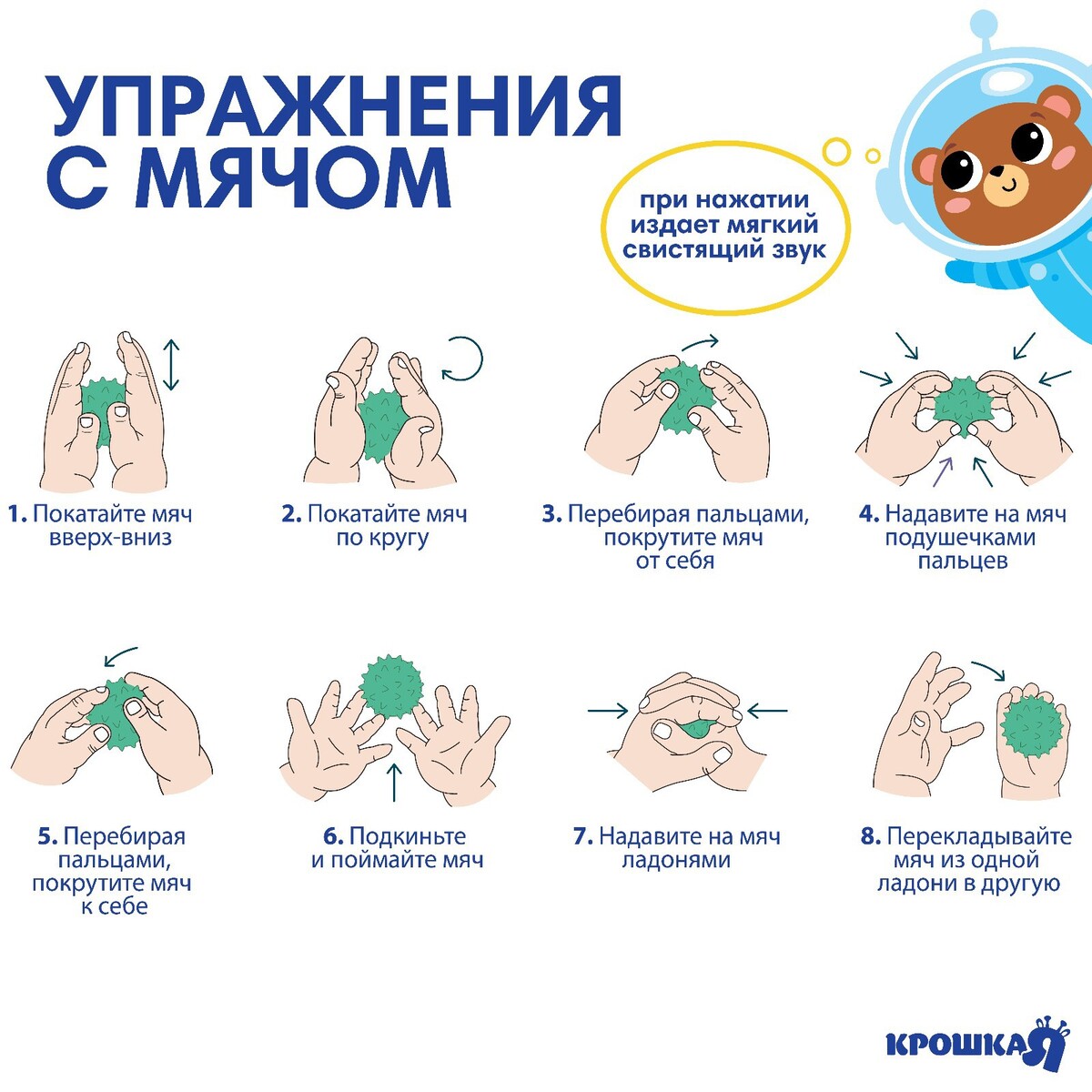 УПРАЖНЕНИЯ С МЯЧОМ

при нажатии издает мягкий свистящий звук

1. Покатайте мяч вверх-вниз

2. Покатайте мяч по кругу

3. Перебирая пальцами, покрутите мяч от себя

4. Надавите на мяч подушечками пальцев

5. Перебирая пальцами, покрутите мяч к себе

6. Подкиньте и поймайте мяч

7. Надавите на мяч ладонями

8. Перекладывайте мяч из одной ладони в другую

КРОШКА Я