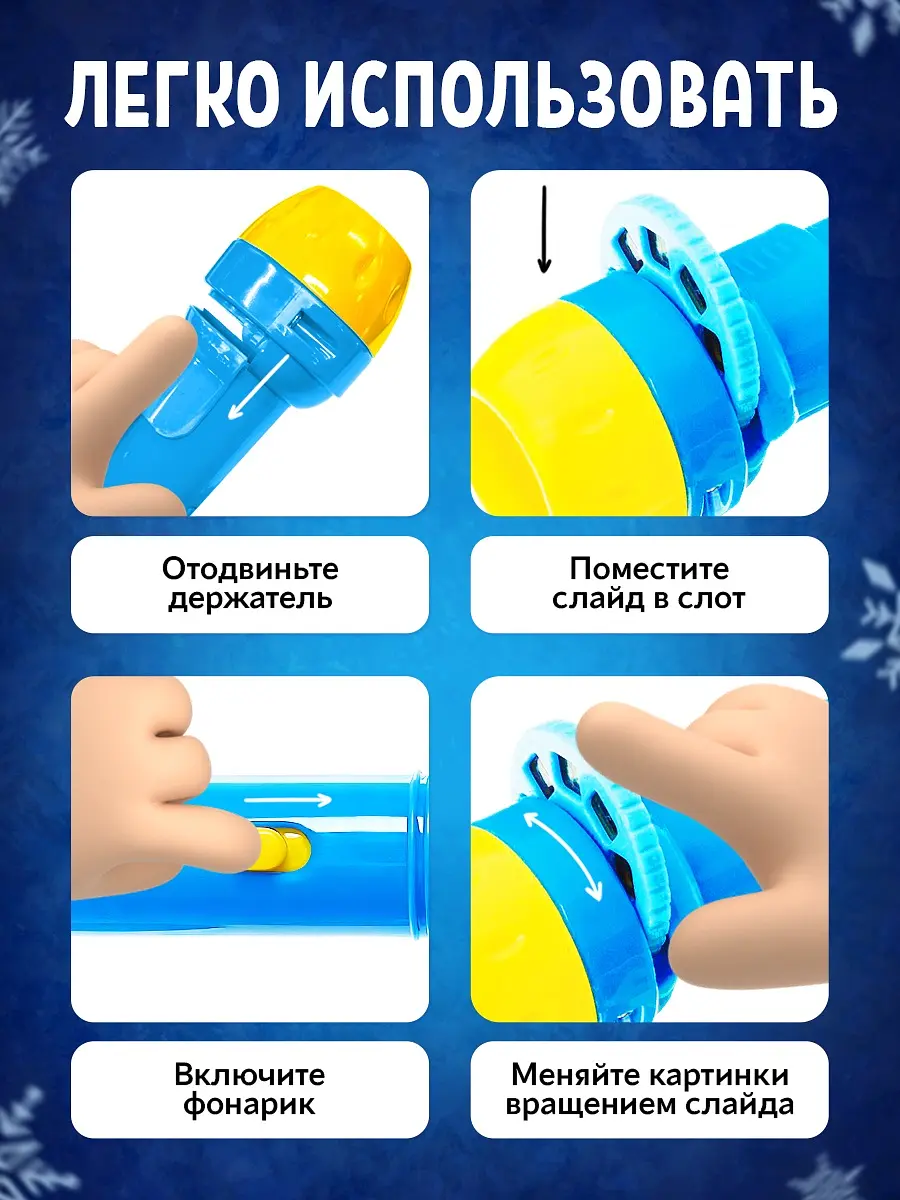 ЛЕГКО ИСПОЛЬЗОВАТЬ

Отодвиньте держатель

Поместите слайд в слот

Включите фонарик

Меняйте картинки вращением слайда