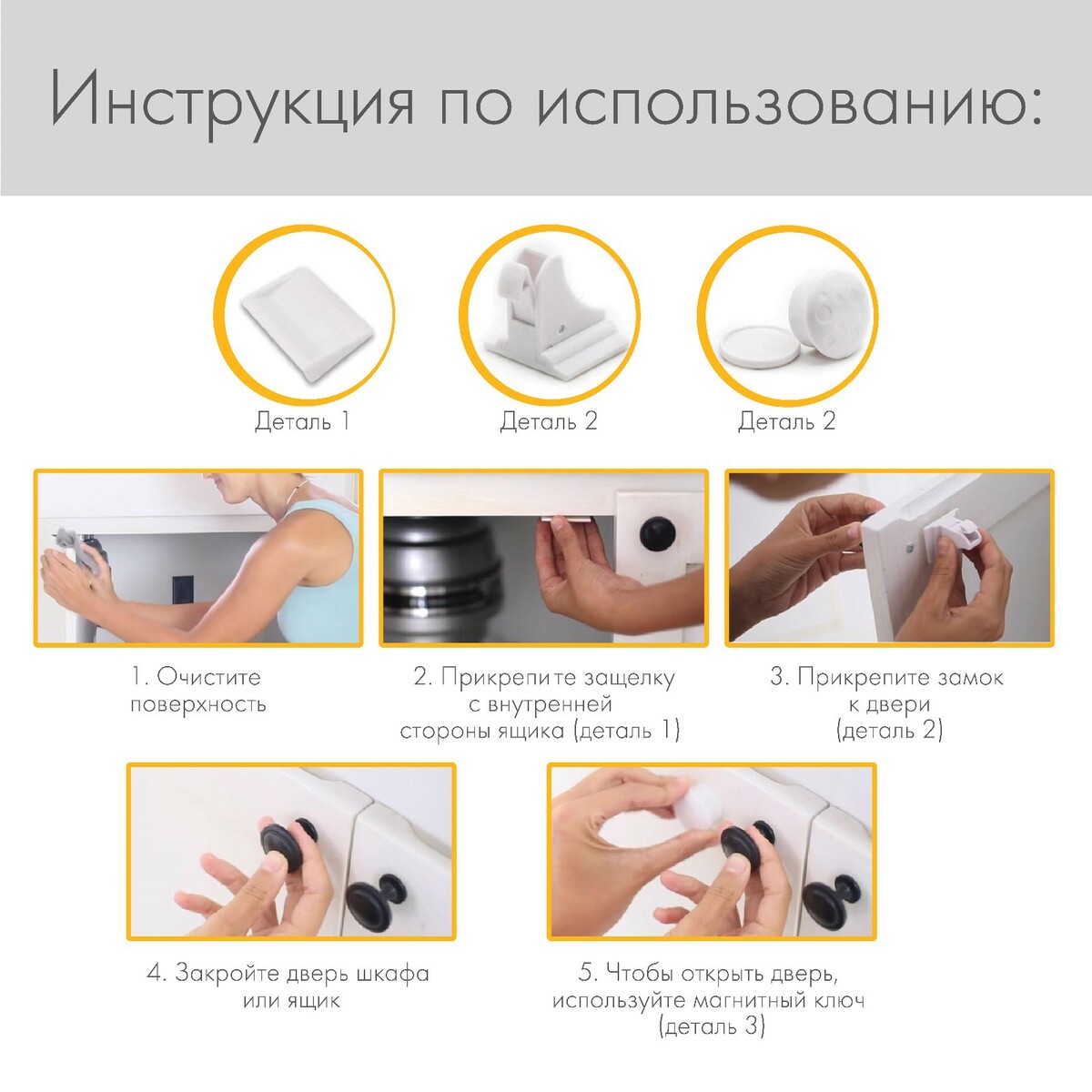 Инструкция по использованию:

Деталь 1

Деталь 2

Деталь 2

1. Очистите поверхность

2. Прикрепите защелку с внутренней стороны ящика (деталь 1)

3. Прикрепите замок к двери (деталь 2)

4. Закройте дверь шкафа или ящик

5. Чтобы открыть дверь, используйте магнитный ключ (деталь 3)