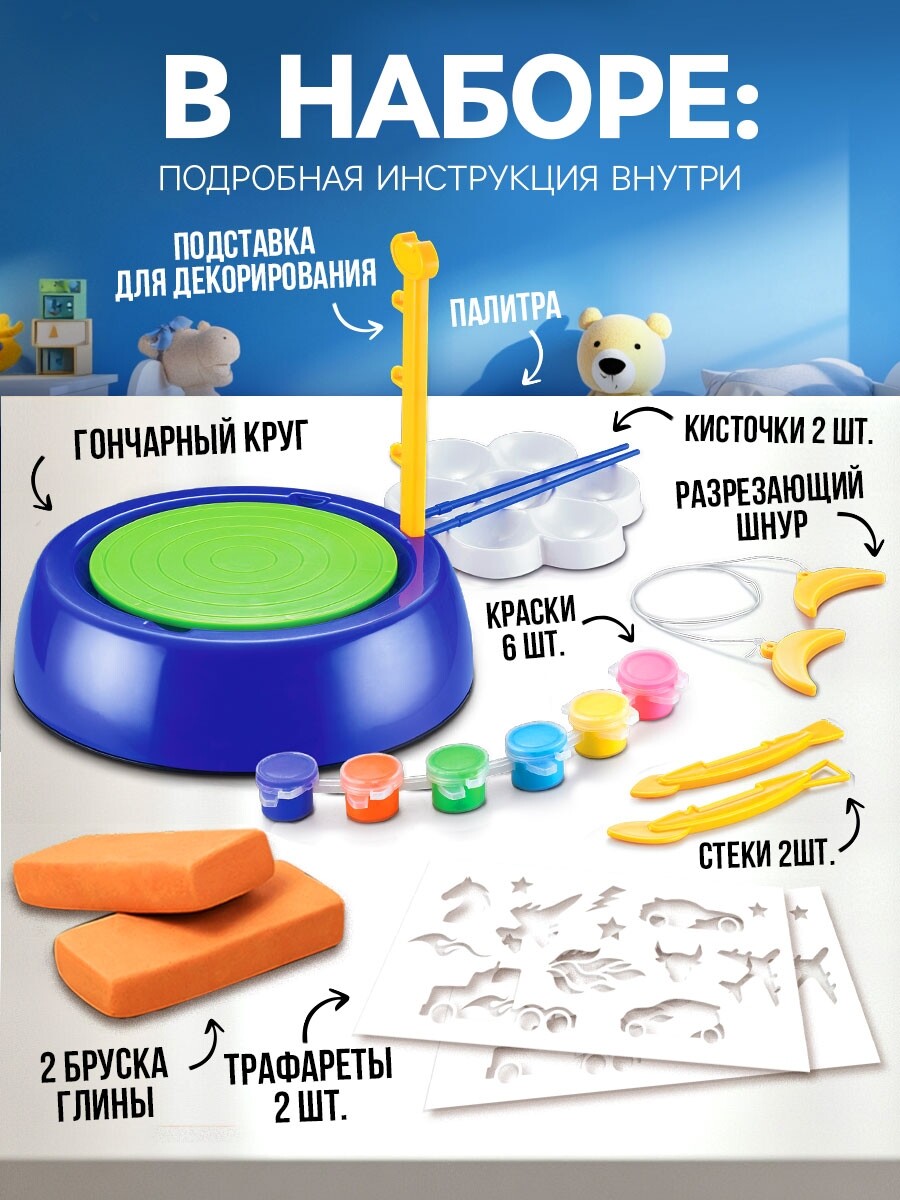 В НАБОРЕ:
ПОДРОБНАЯ ИНСТРУКЦИЯ ВНУТРИ

ПОДСТАВКА ДЛЯ ДЕКОРИРОВАНИЯ

ПАЛИТРА

ГОНЧАРНЫЙ КРУГ

КИСТОЧКИ 2 ШТ.

РАЗРЕЗАЮЩИЙ ШНУР

КРАСКИ 6 ШТ.

СТЕКИ 2ШТ.

2 БРУСКА ГЛИНЫ

ТРАФАРЕТЫ 2 ШТ.