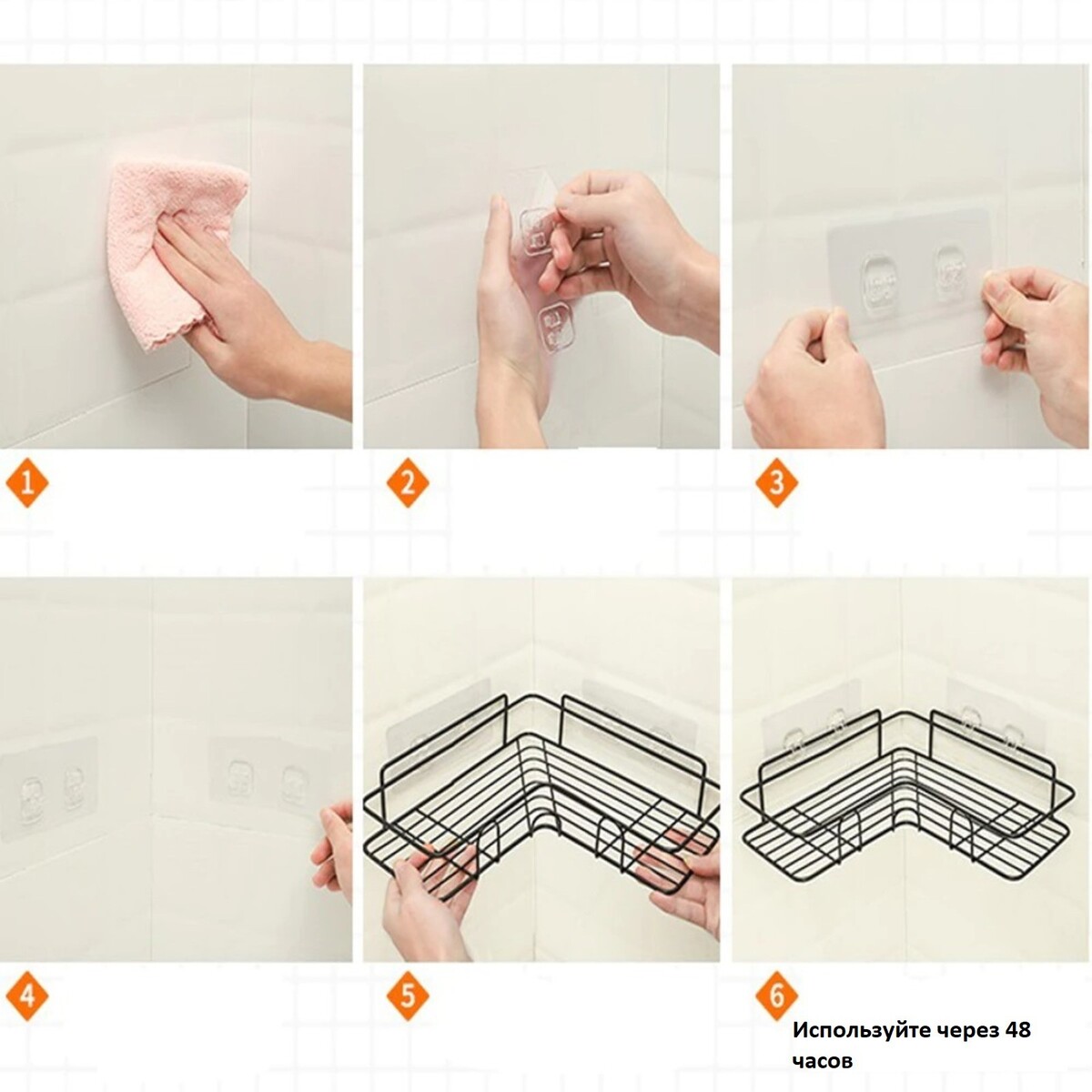 1
2
3
4
5
6
Используйте через 48 часов