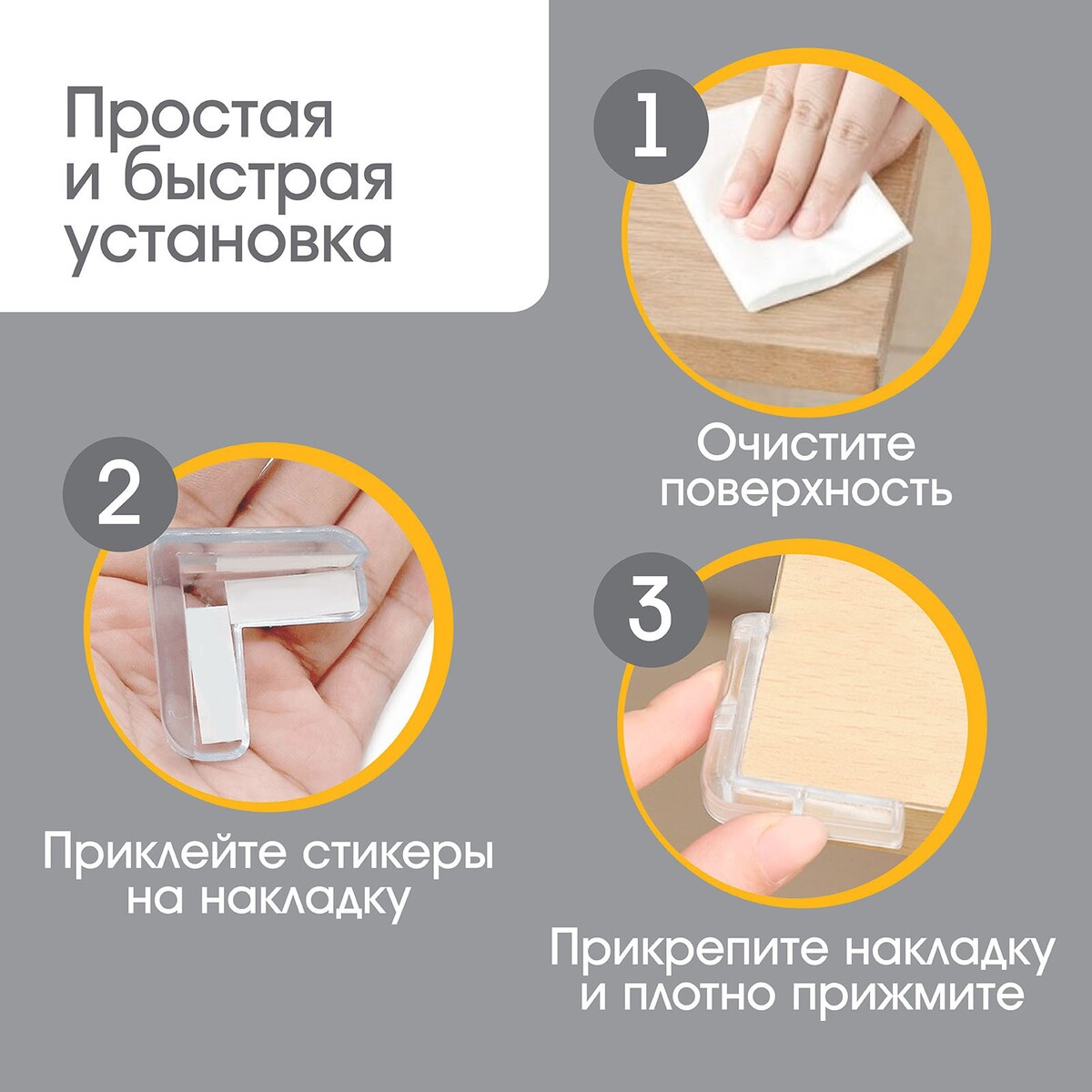 Простая и быстрая установка

1

Очистите поверхность

2

Приклейте стикеры на накладку

3

Прикрепите накладку и плотно прижмите