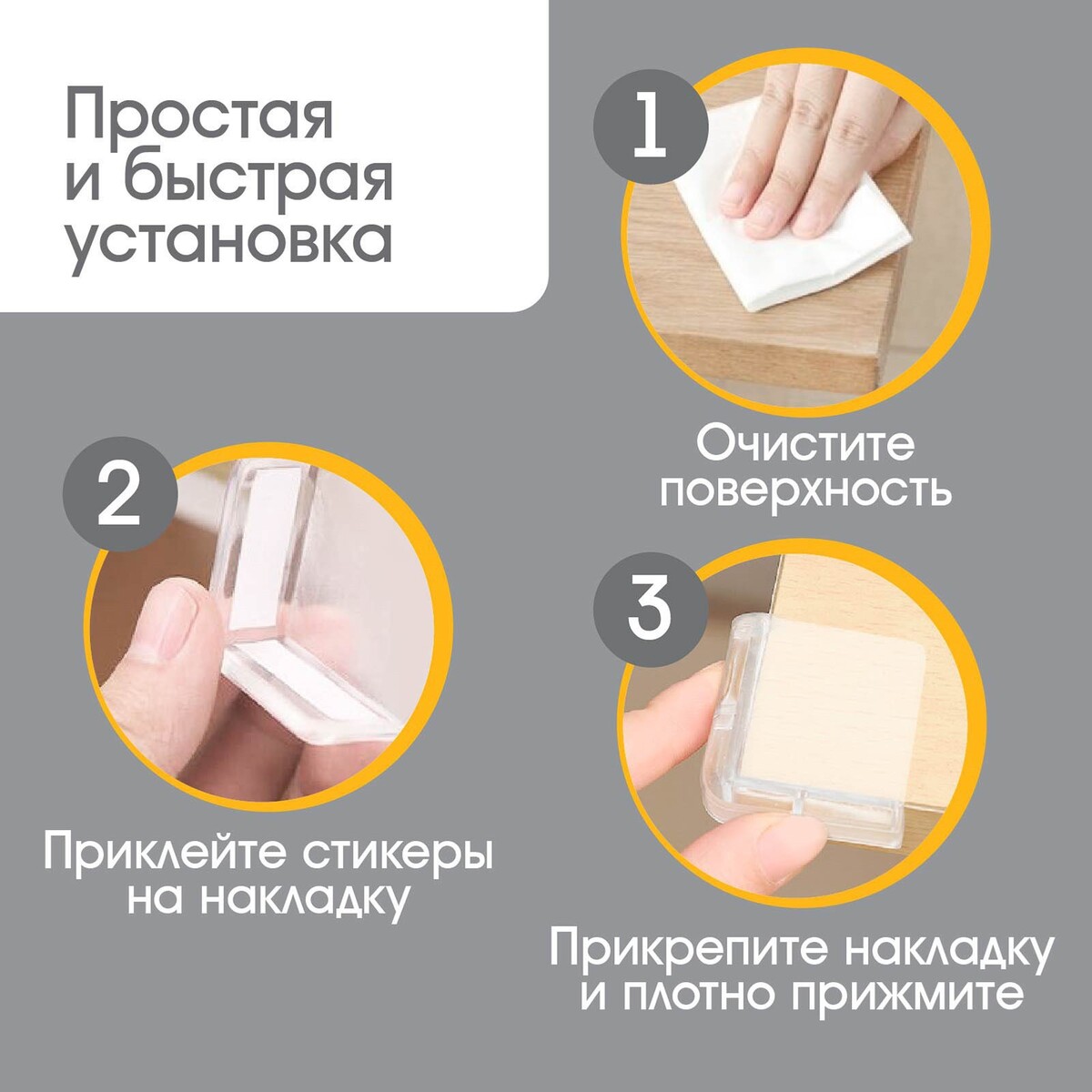 Простая
и быстрая
установка

1

Очистите
поверхность

2

Приклейте стикеры
на накладку

3

Прикрепите накладку
и плотно прижмите