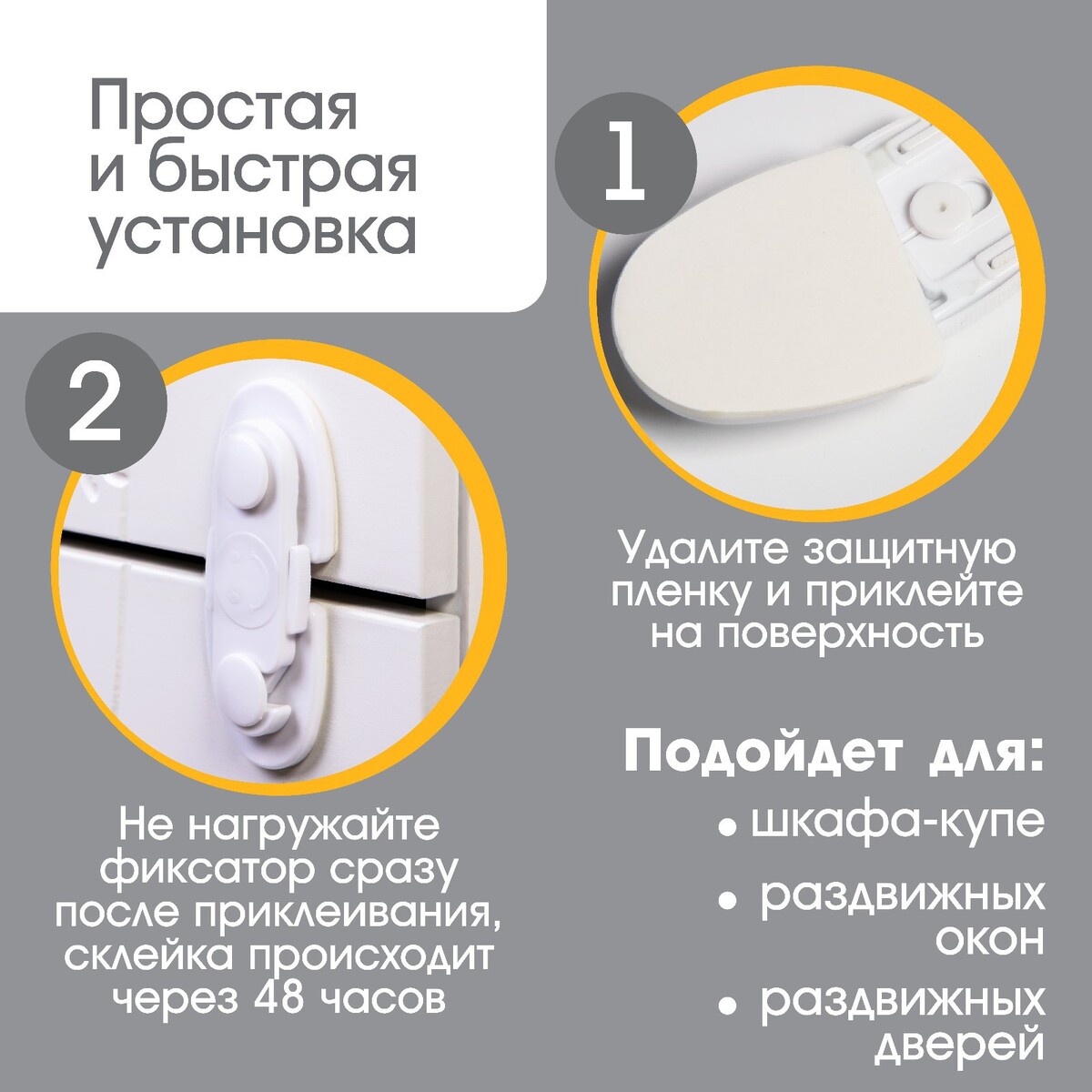 Простая и быстрая установка

1

Удалите защитную пленку и приклейте на поверхность

2

Не нагружайте фиксатор сразу после приклеивания, склейка происходит через 48 часов

Подойдет для:

• шкафа-купе

• раздвижных окон

• раздвижных дверей