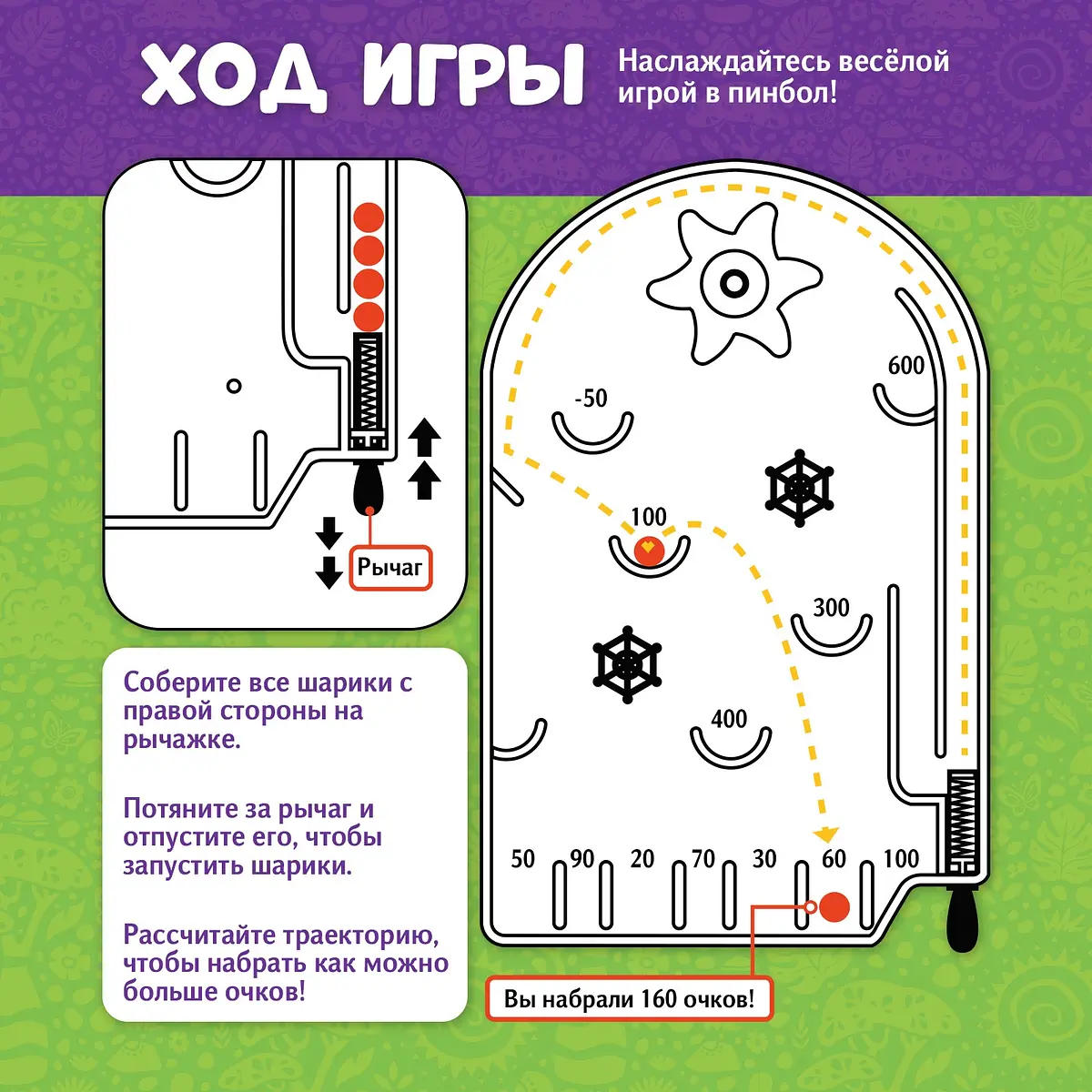 ХОД ИГРЫ

Наслаждайтесь весёлой игрой в пинбол!

Рычаг

Соберите все шарики с правой стороны на рычажке.

Потяните за рычаг и отпустите его, чтобы запустить шарики.

Рассчитайте траекторию, чтобы набрать как можно больше очков!

-50

600

100

300

400

50 90 20 70 30 60 100

Вы набрали 160 очков!