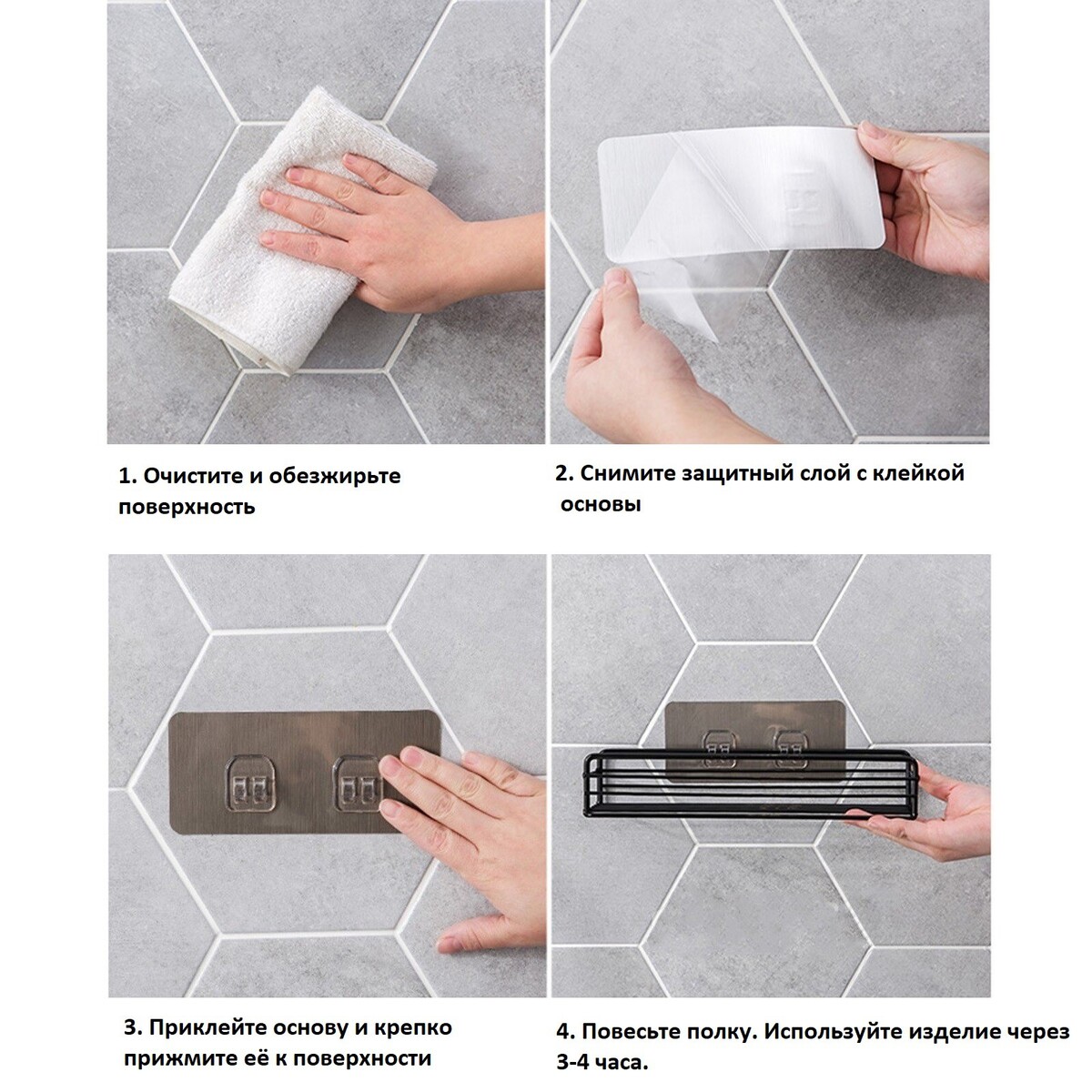 1. Очистите и обезжирьте поверхность

2. Снимите защитный слой с клейкой основы

3. Приклейте основу и крепко прижмите её к поверхности

4. Повесьте полку. Используйте изделие через 3-4 часа.