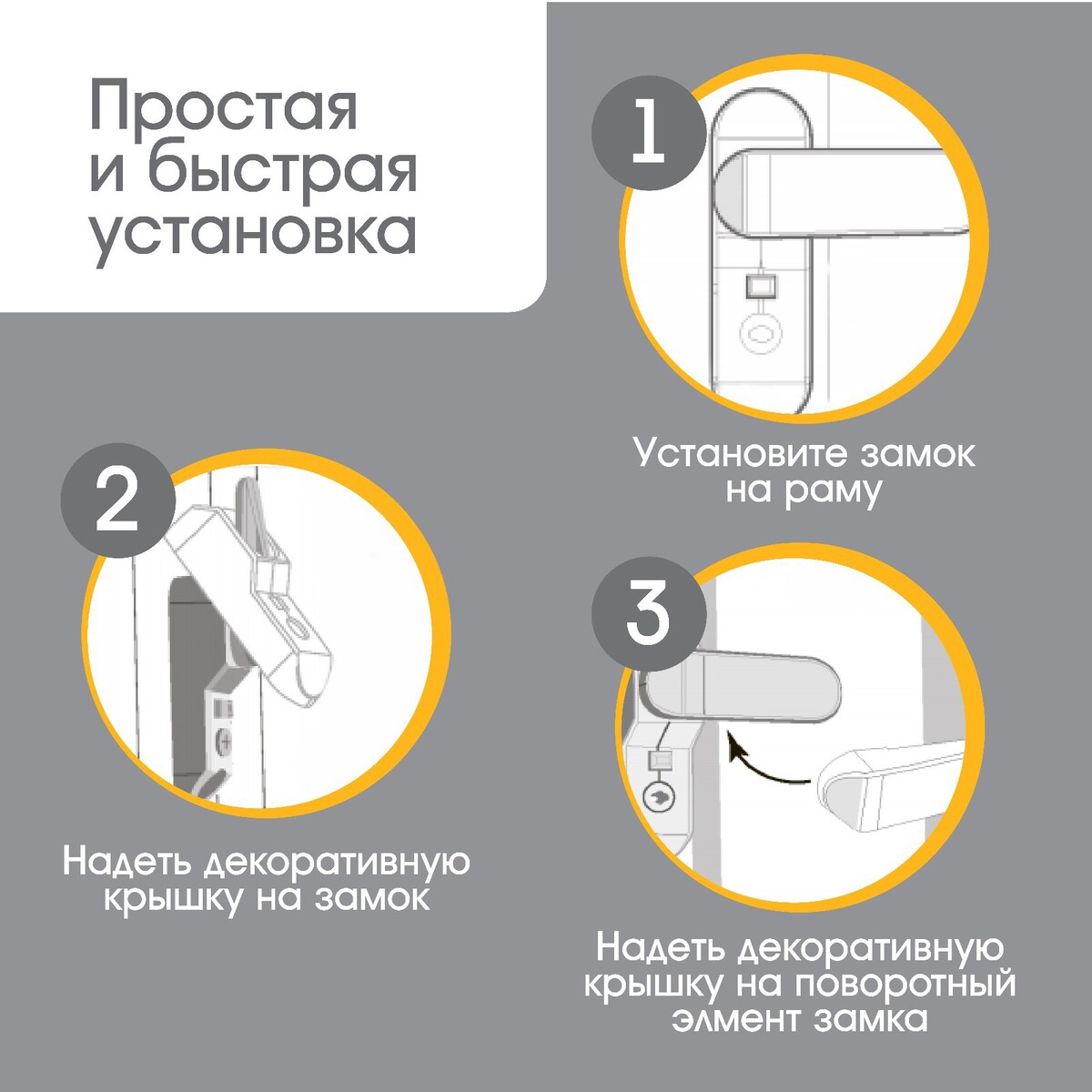 Простая и быстрая установка

1

Установите замок на раму

2

Надеть декоративную крышку на замок

3

Надеть декоративную крышку на поворотный элмент замка