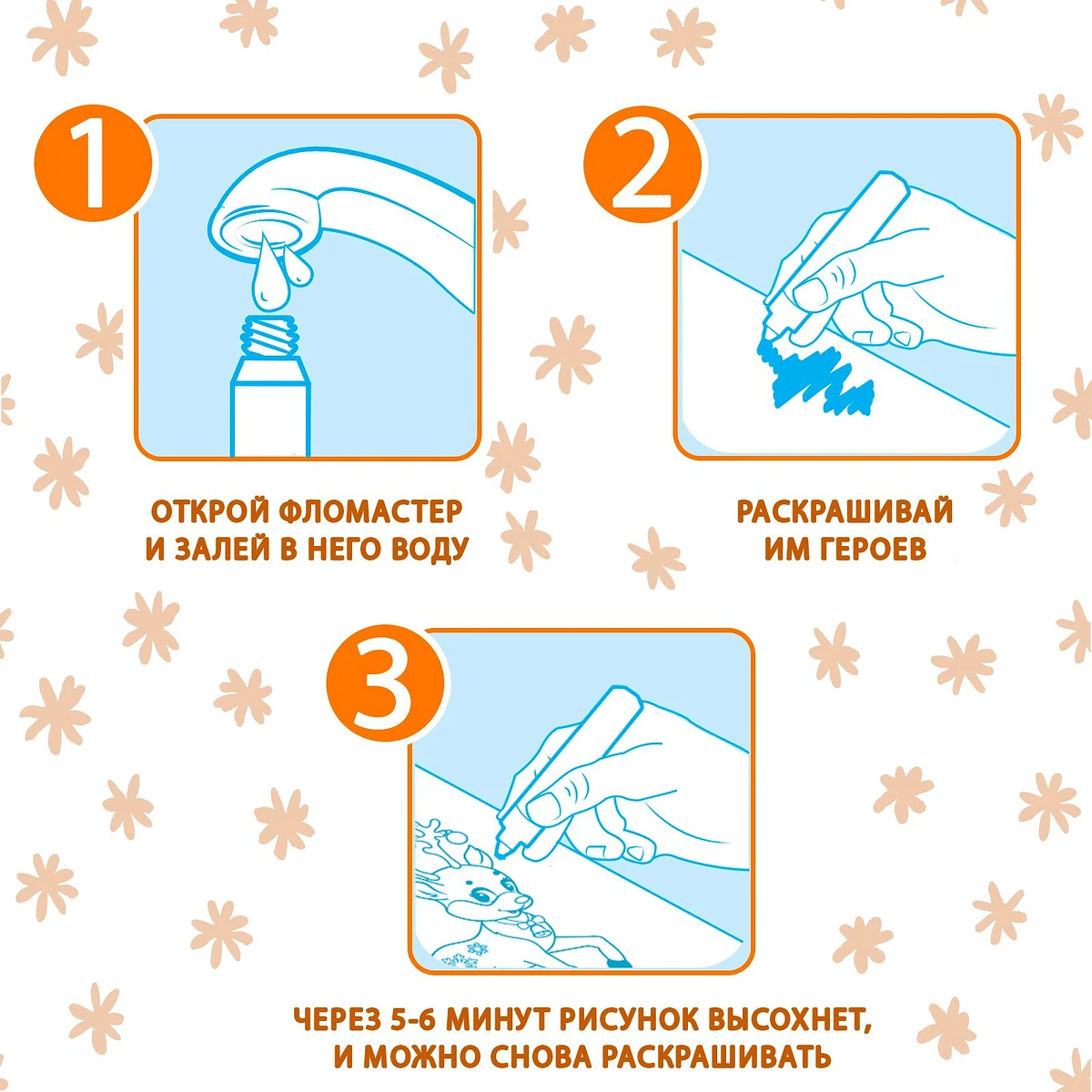 1

ОТКРОЙ ФЛОМАСТЕР И ЗАЛЕЙ В НЕГО ВОДУ

2

РАСКРАШИВАЙ ИМ ГЕРОЕВ

3

ЧЕРЕЗ 5-6 МИНУТ РИСУНОК ВЫСОХНЕТ, И МОЖНО СНОВА РАСКРАШИВАТЬ