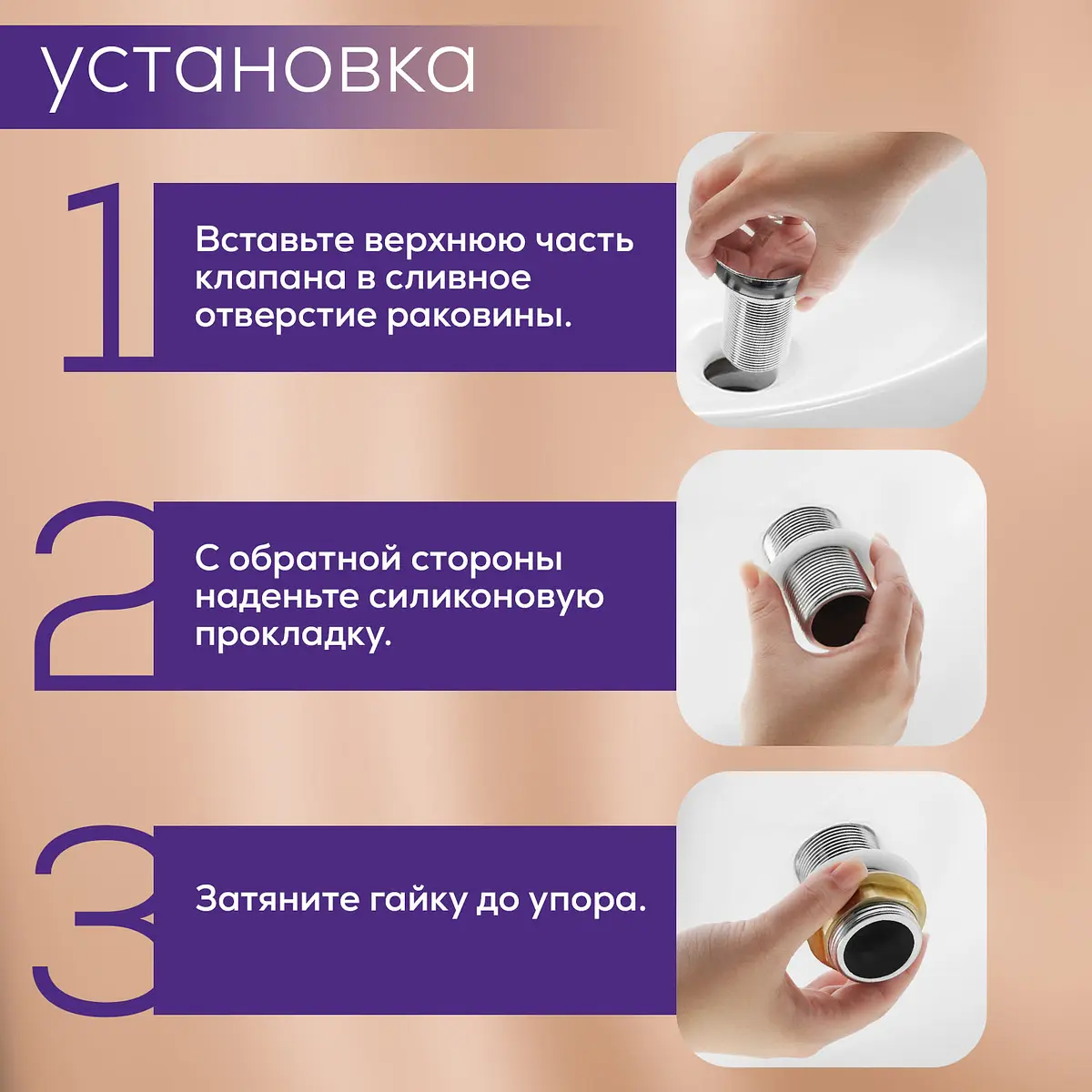 установка

1

Вставьте верхнюю часть клапана в сливное отверстие раковины.

2

С обратной стороны наденьте силиконовую прокладку.

3

Затяните гайку до упора.