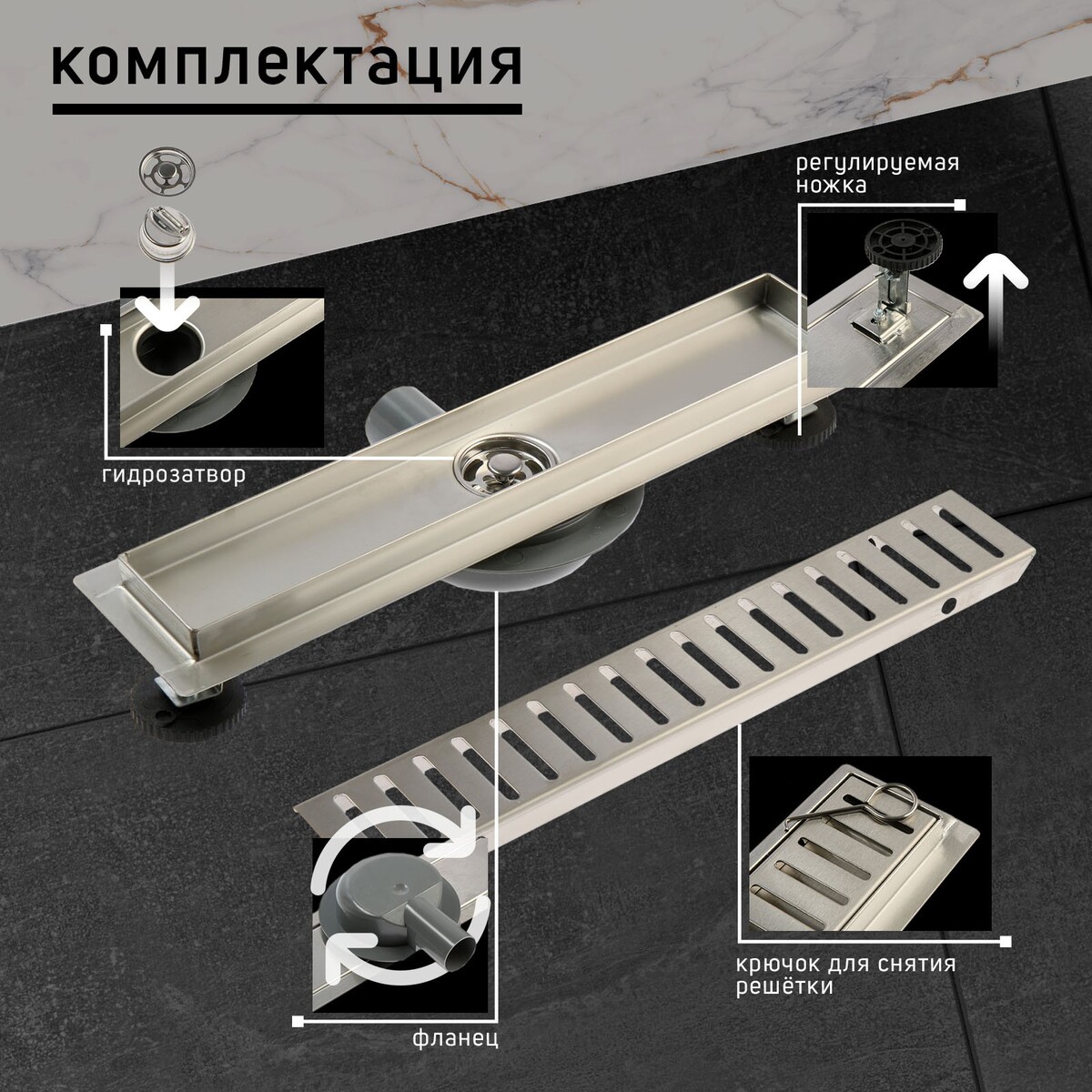 комплектация

регулируемая ножка

гидрозатвор

крючок для снятия решётки

фланец