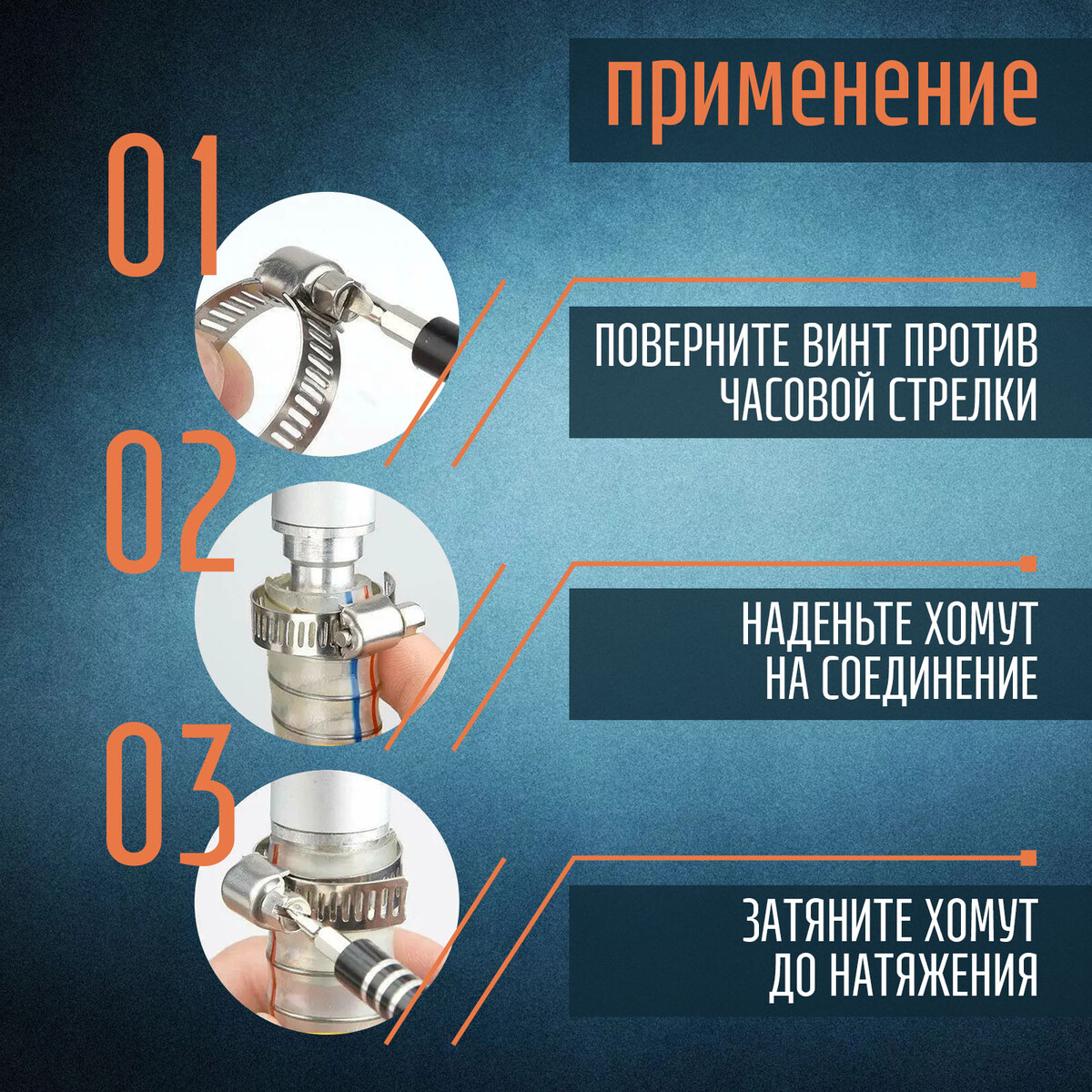 применение

01

ПОВЕРНИТЕ ВИНТ ПРОТИВ ЧАСОВОЙ СТРЕЛКИ

02

НАДЕНЬТЕ ХОМУТ НА СОЕДИНЕНИЕ

03

ЗАТЯНИТЕ ХОМУТ ДО НАТЯЖЕНИЯ