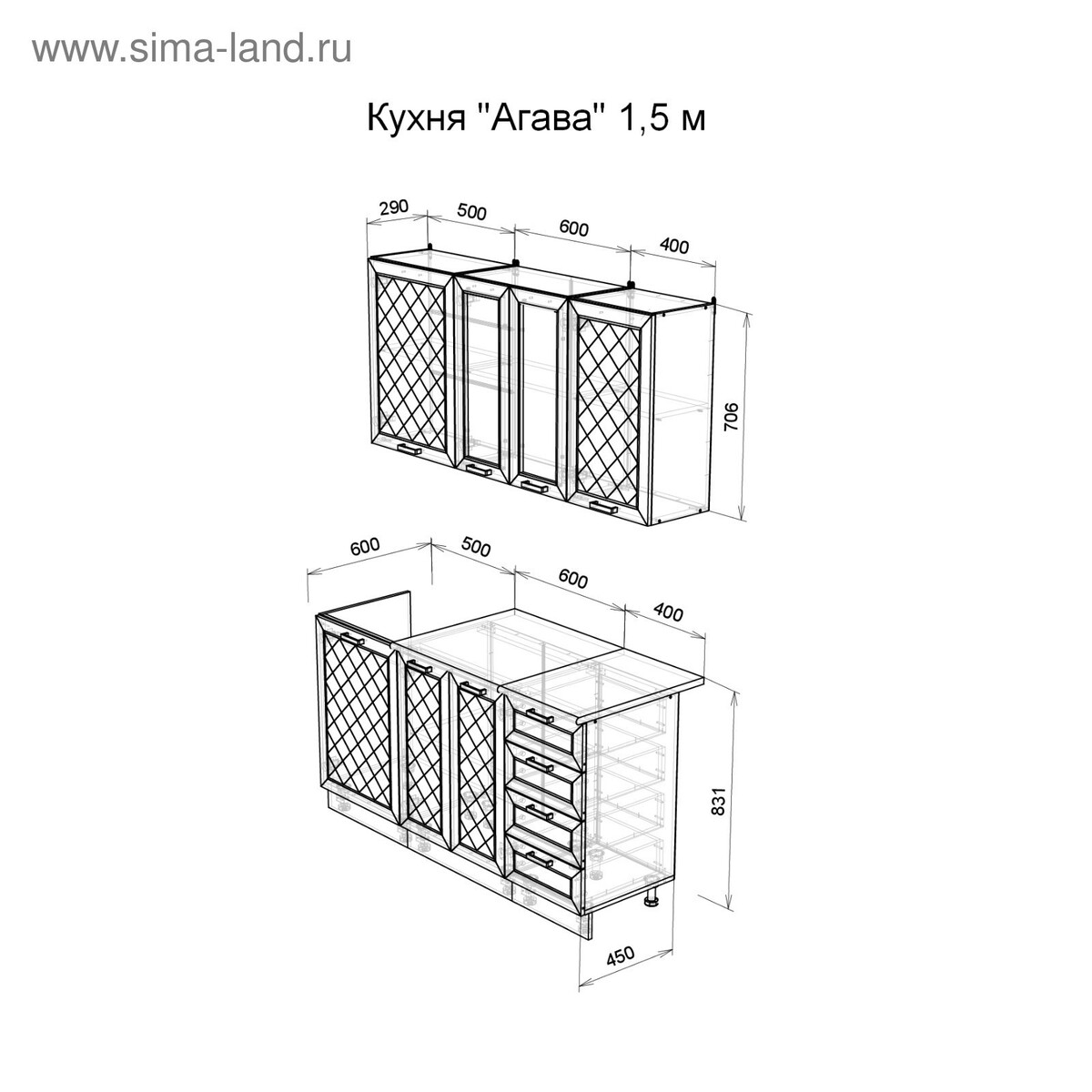 www.sima-land.ru

Кухня "Агава" 1,5 м

290
500
600
400
706

600
500
600
400
831
450