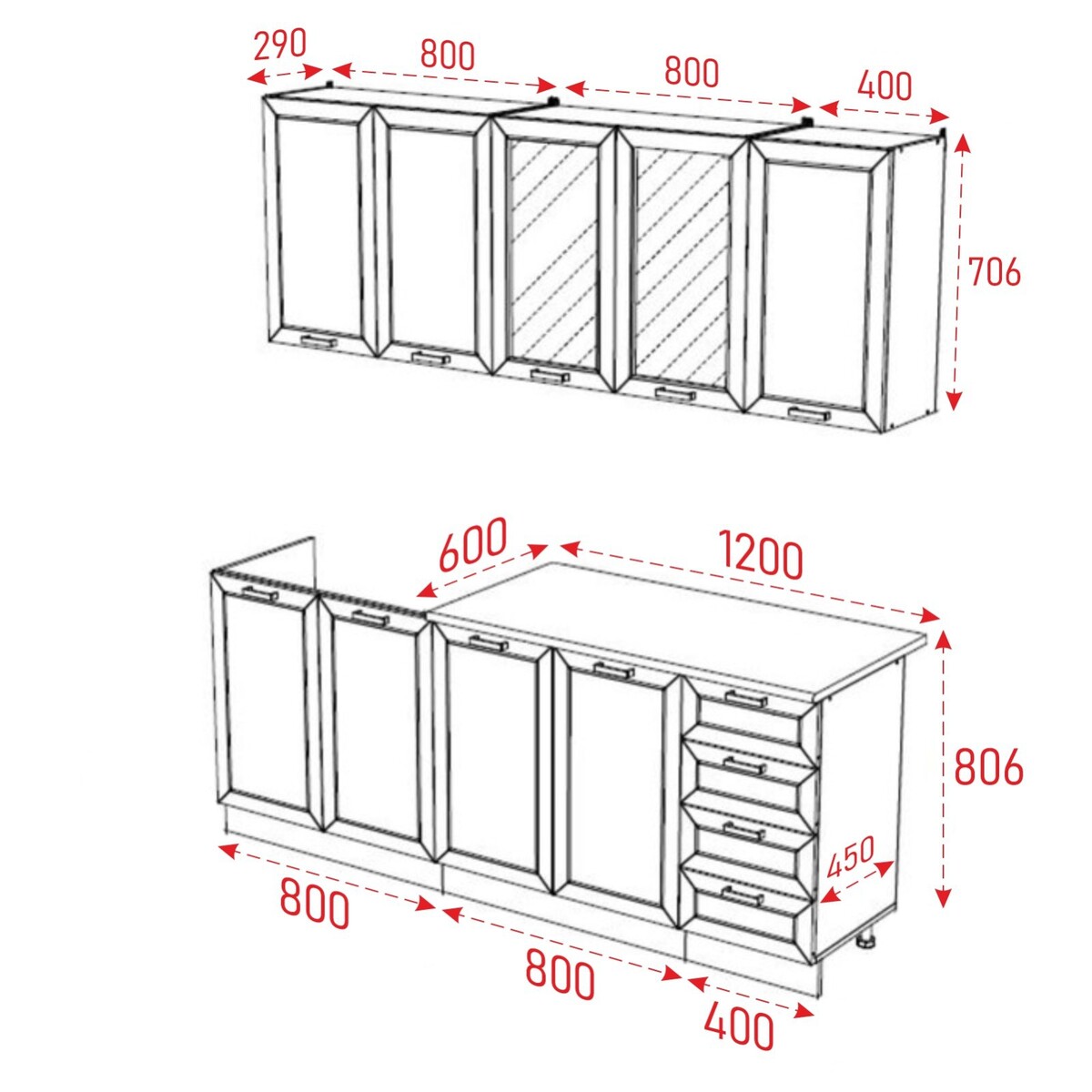 290
800
800
400
706

600
1200
806
450
800
800
400