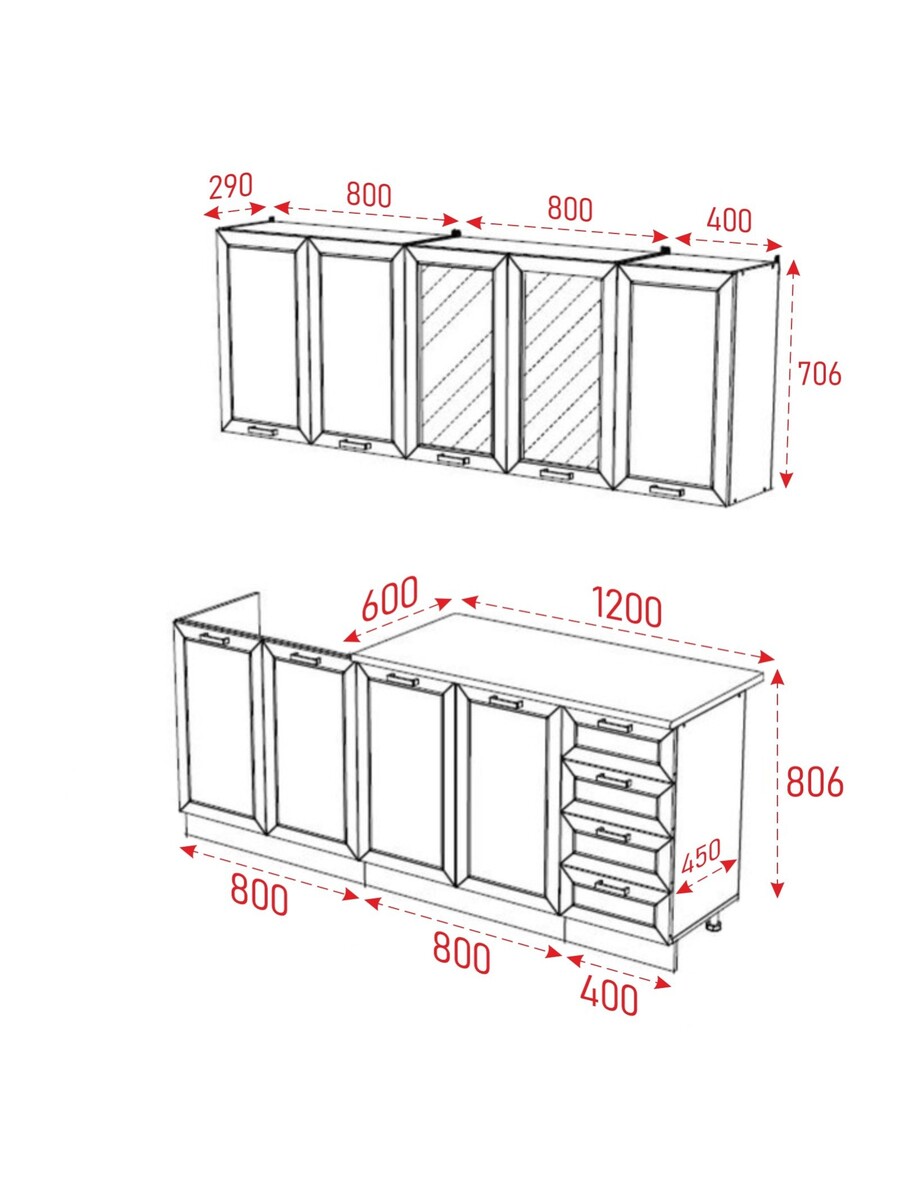 290
800
800
400
706
600
1200
806
450
800
800
400