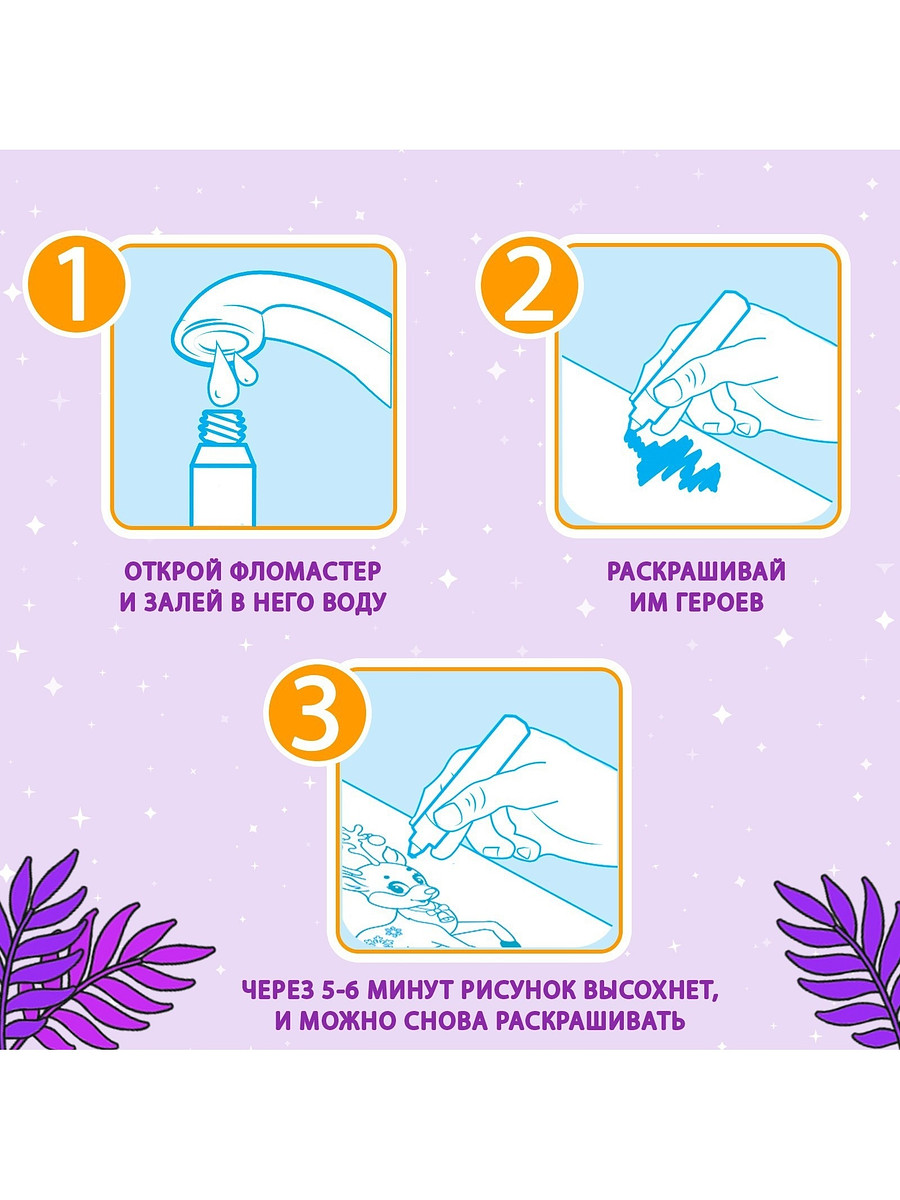 1

ОТКРОЙ ФЛОМАСТЕР И ЗАЛЕЙ В НЕГО ВОДУ

2

РАСКРАШИВАЙ ИМ ГЕРОЕВ

3

ЧЕРЕЗ 5-6 МИНУТ РИСУНОК ВЫСОХНЕТ, И МОЖНО СНОВА РАСКРАШИВАТЬ