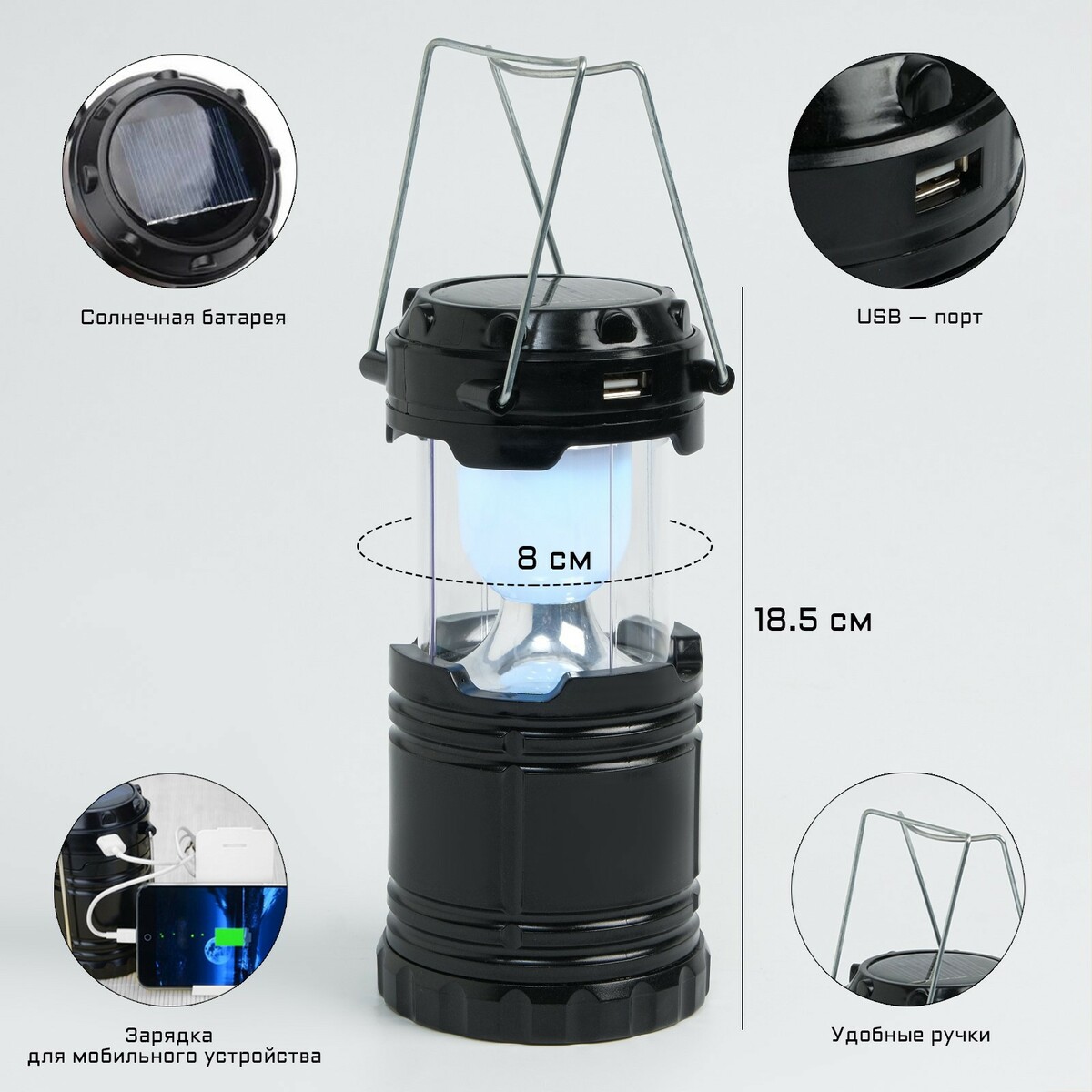 Солнечная батарея

USB — порт

8 см

18.5 см

Зарядка для мобильного устройства

Удобные ручки