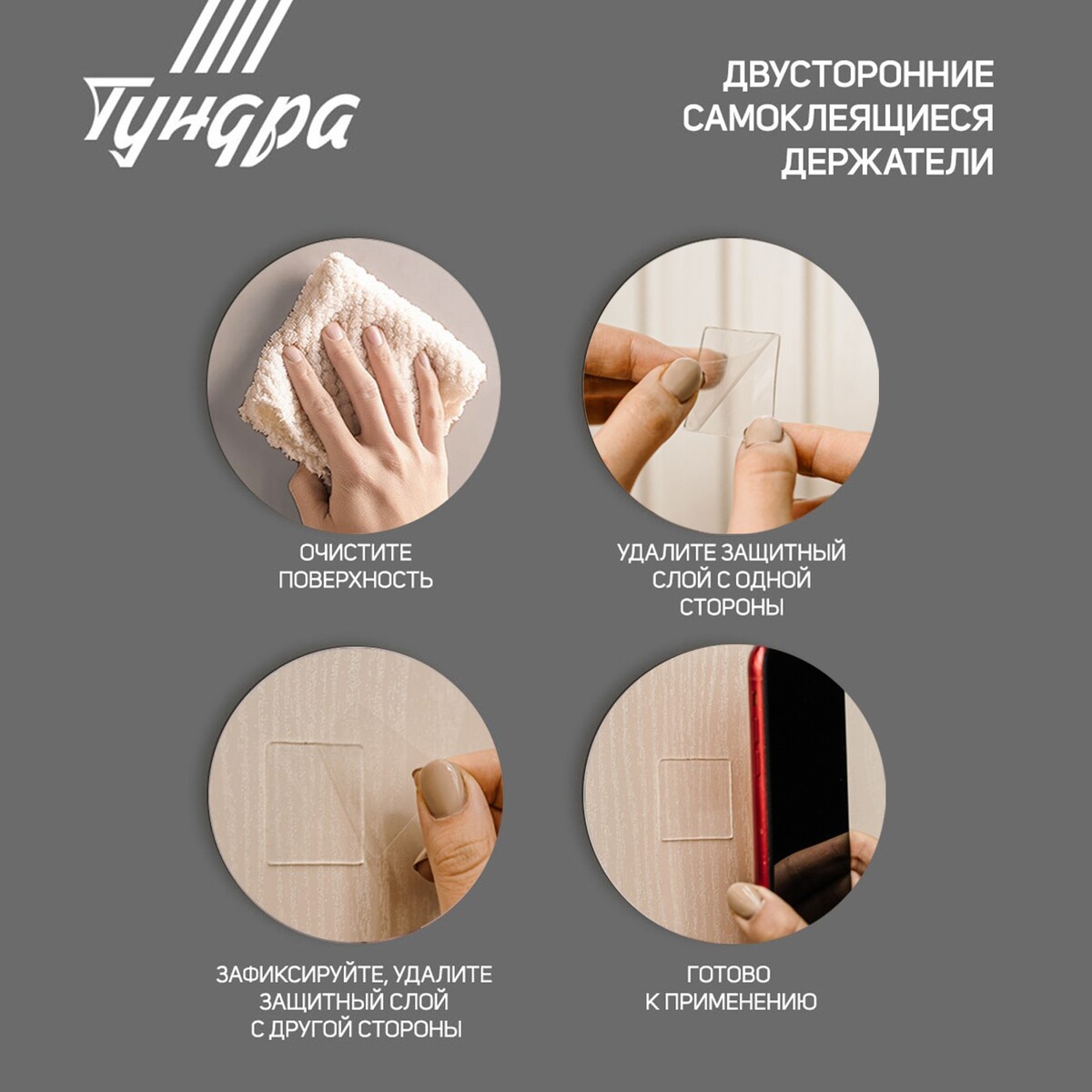 Тундра

ДВУСТОРОННИЕ САМОКЛЕЯЩИЕСЯ ДЕРЖАТЕЛИ

ОЧИСТИТЕ ПОВЕРХНОСТЬ

УДАЛИТЕ ЗАЩИТНЫЙ СЛОЙ С ОДНОЙ СТОРОНЫ

ЗАФИКСИРУЙТЕ, УДАЛИТЕ ЗАЩИТНЫЙ СЛОЙ С ДРУГОЙ СТОРОНЫ

ГОТОВО К ПРИМЕНЕНИЮ