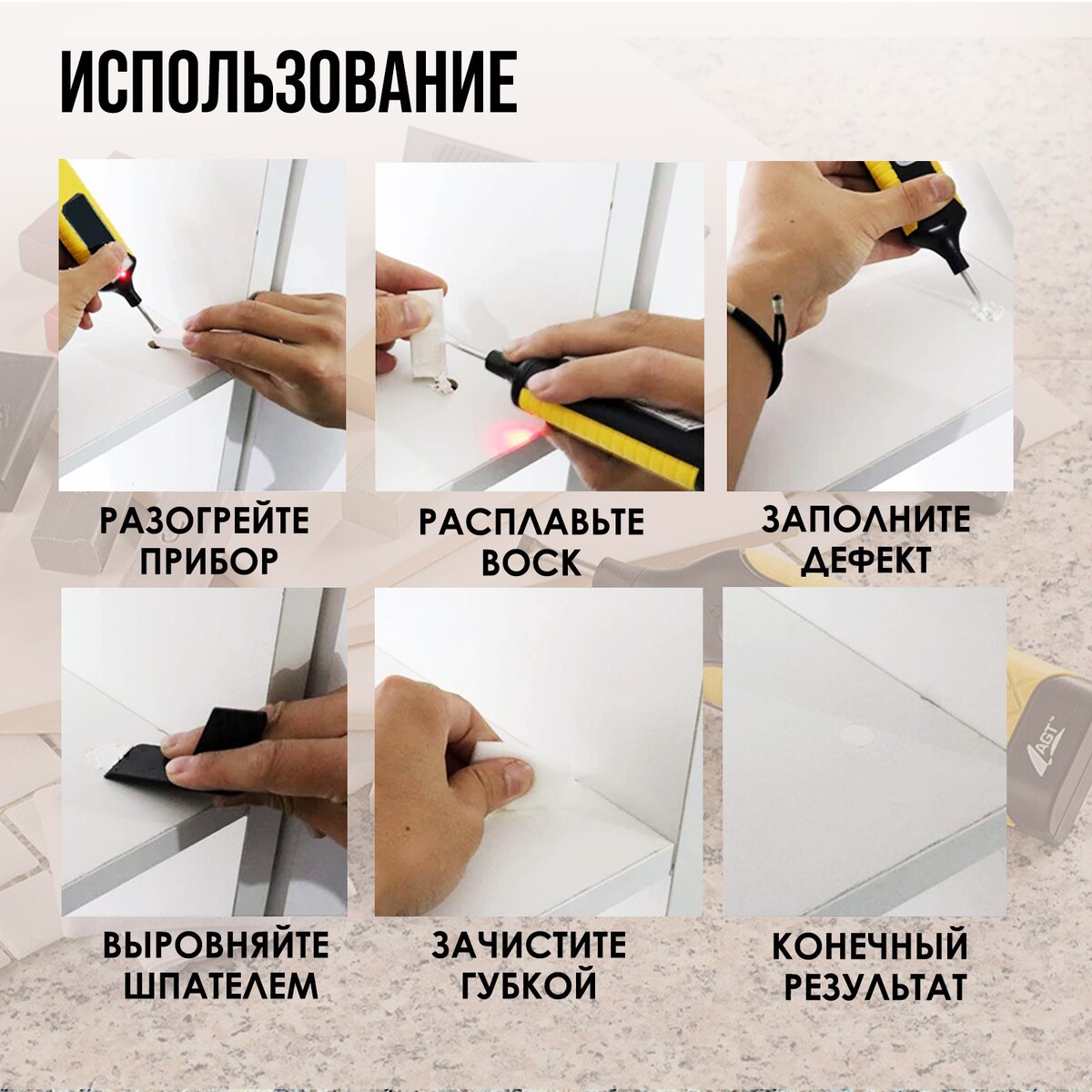 ИСПОЛЬЗОВАНИЕ

РАЗОГРЕЙТЕ ПРИБОР

РАСПЛАВЬТЕ ВОСК

ЗАПОЛНИТЕ ДЕФЕКТ

ВЫРОВНЯЙТЕ ШПАТЕЛЕМ

ЗАЧИСТИТЕ ГУБКОЙ

КОНЕЧНЫЙ РЕЗУЛЬТАТ

AGT