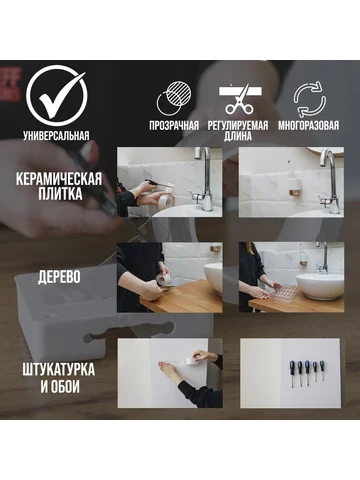 УНИВЕРСАЛЬНАЯ

ПРОЗРАЧНАЯ

РЕГУЛИРУЕМАЯ ДЛИНА

МНОГОРАЗОВАЯ

КЕРАМИЧЕСКАЯ ПЛИТКА

ДЕРЕВО

ШТУКАТУРКА И ОБОИ