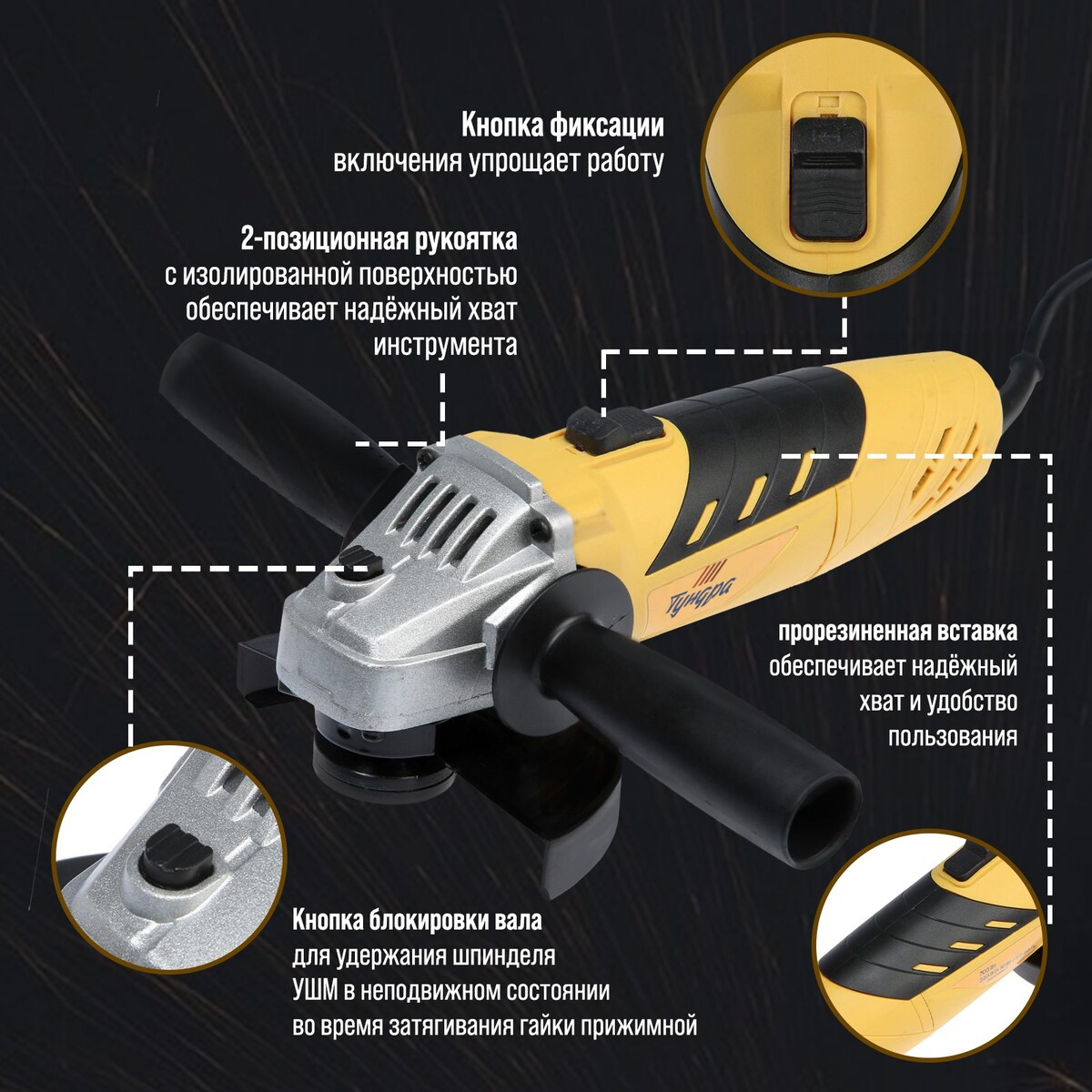 Кнопка фиксации
включения упрощает работу

2-позиционная рукоятка
с изолированной поверхностью обеспечивает надёжный хват инструмента

Тундра

прорезиненная вставка
обеспечивает надёжный хват и удобство пользования

Кнопка блокировки вала
для удержания шпинделя УШМ в неподвижном состоянии во время затягивания гайки прижимной