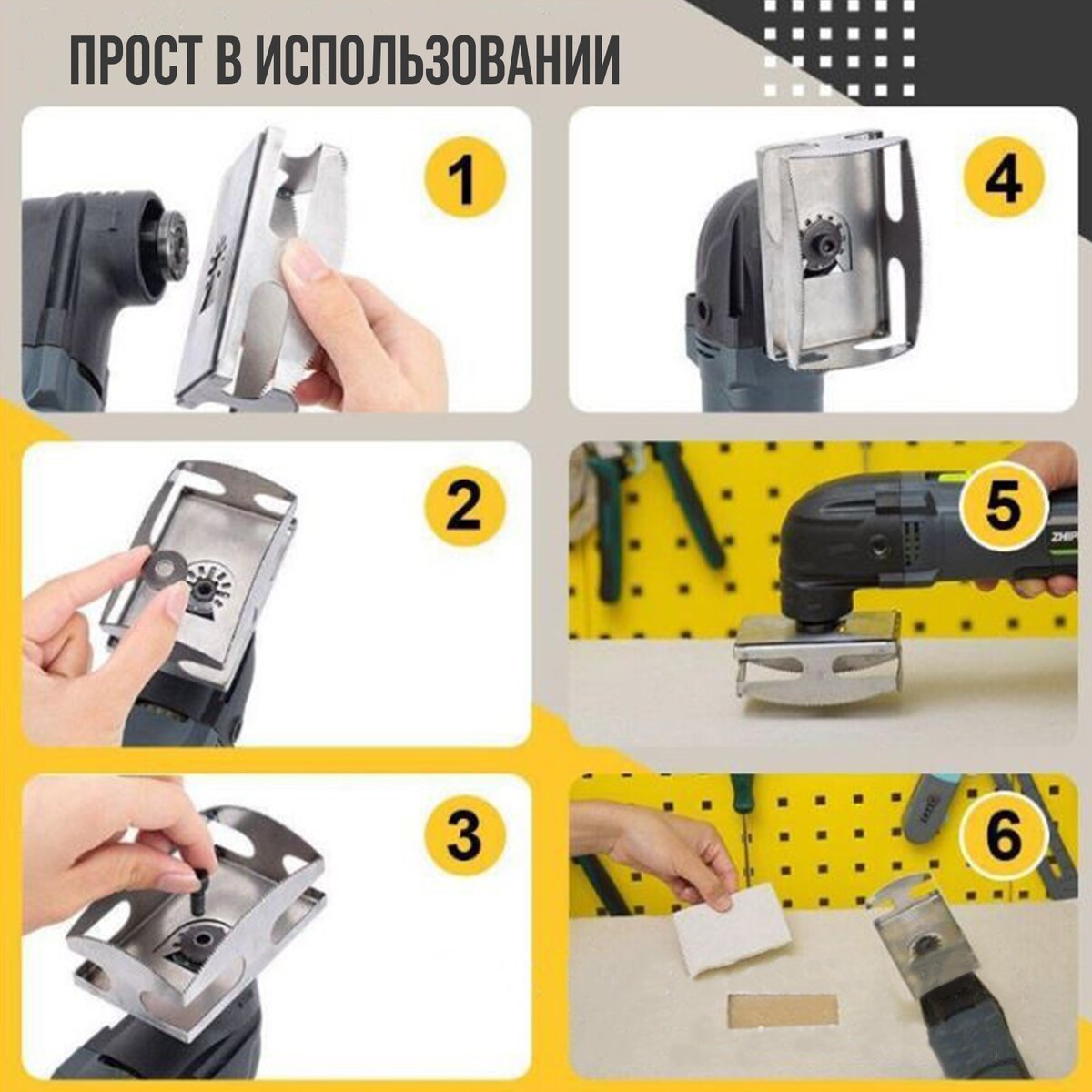 ПРОСТ В ИСПОЛЬЗОВАНИИ

1

4

2

5

ZHIP

3

6