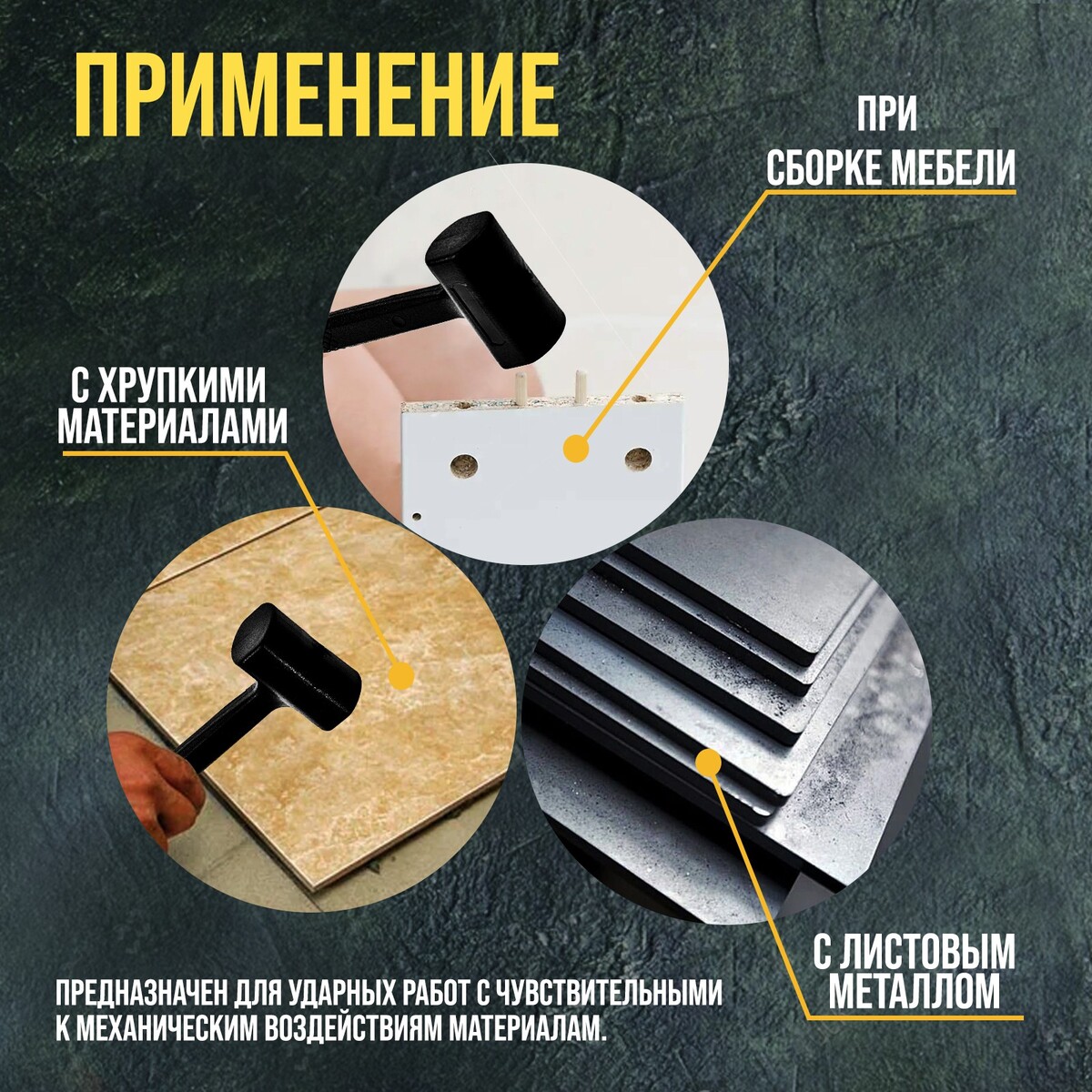 ПРИМЕНЕНИЕ

ПРИ СБОРКЕ МЕБЕЛИ

С ХРУПКИМИ МАТЕРИАЛАМИ

С ЛИСТОВЫМ МЕТАЛЛОМ

ПРЕДНАЗНАЧЕН ДЛЯ УДАРНЫХ РАБОТ С ЧУВСТВИТЕЛЬНЫМИ К МЕХАНИЧЕСКИМ ВОЗДЕЙСТВИЯМ МАТЕРИАЛАМ.