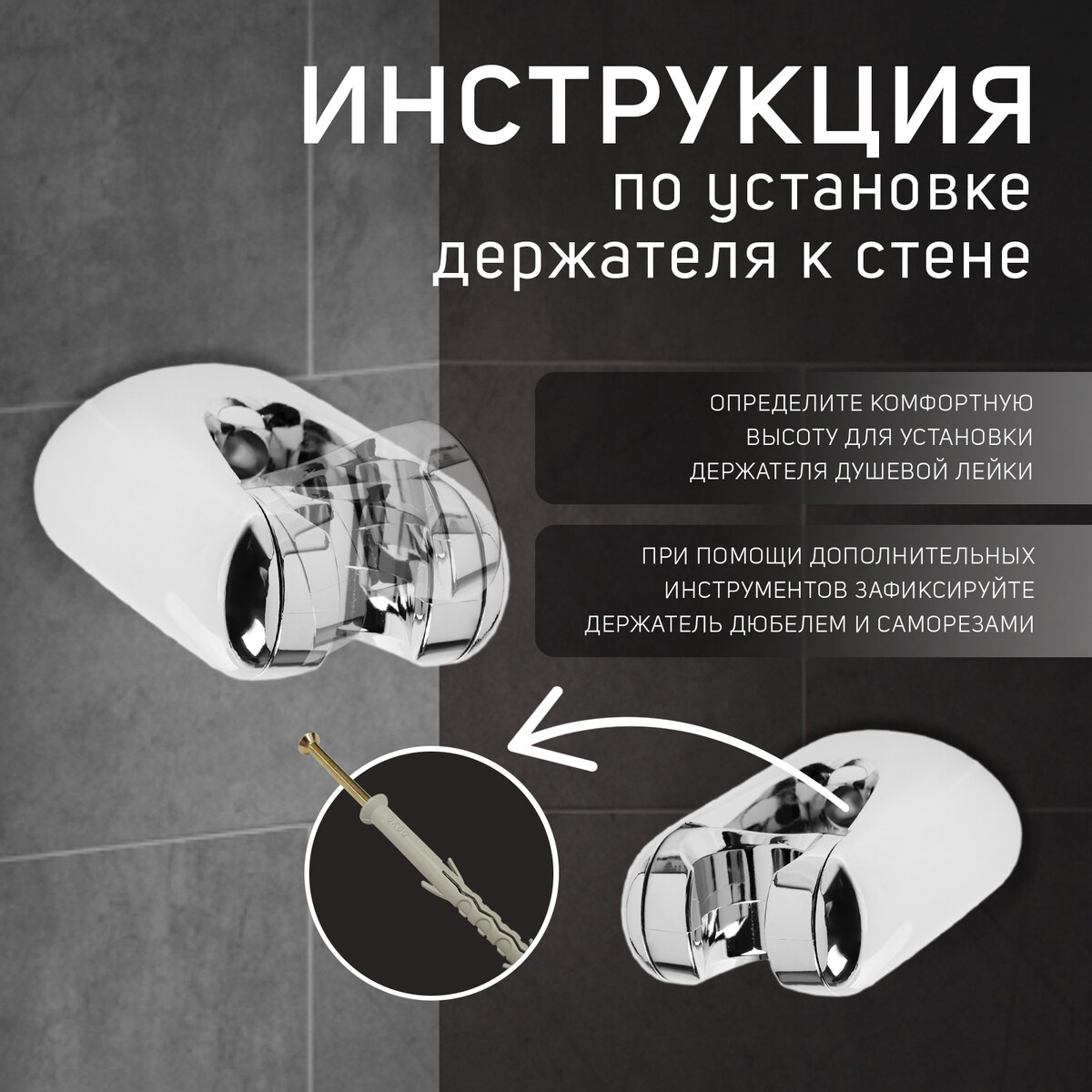 ИНСТРУКЦИЯ
по установке держателя к стене

ОПРЕДЕЛИТЕ КОМФОРТНУЮ ВЫСОТУ ДЛЯ УСТАНОВКИ ДЕРЖАТЕЛЯ ДУШЕВОЙ ЛЕЙКИ

ПРИ ПОМОЩИ ДОПОЛНИТЕЛЬНЫХ ИНСТРУМЕНТОВ ЗАФИКСИРУЙТЕ ДЕРЖАТЕЛЬ ДЮБЕЛЕМ И САМОРЕЗАМИ